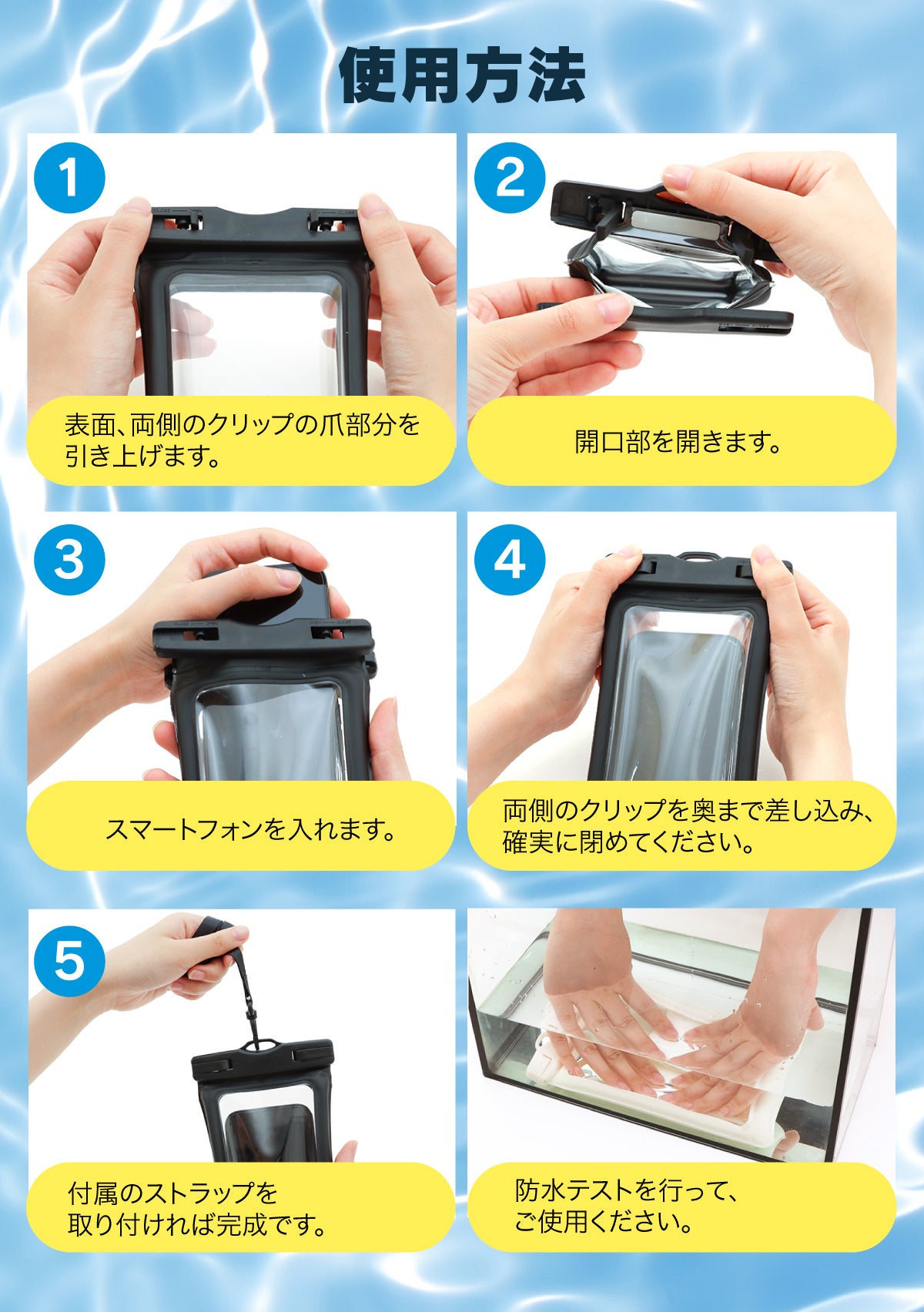 使用方法

1

表面、両側のクリップの爪部分を引き上げます。

2

開口部を開きます。

3

スマートフォンを入れます。

4

両側のクリップを奥まで差し込み、確実に閉めてください。

5

付属のストラップを取り付ければ完成です。

防水テストを行って、ご使用ください。