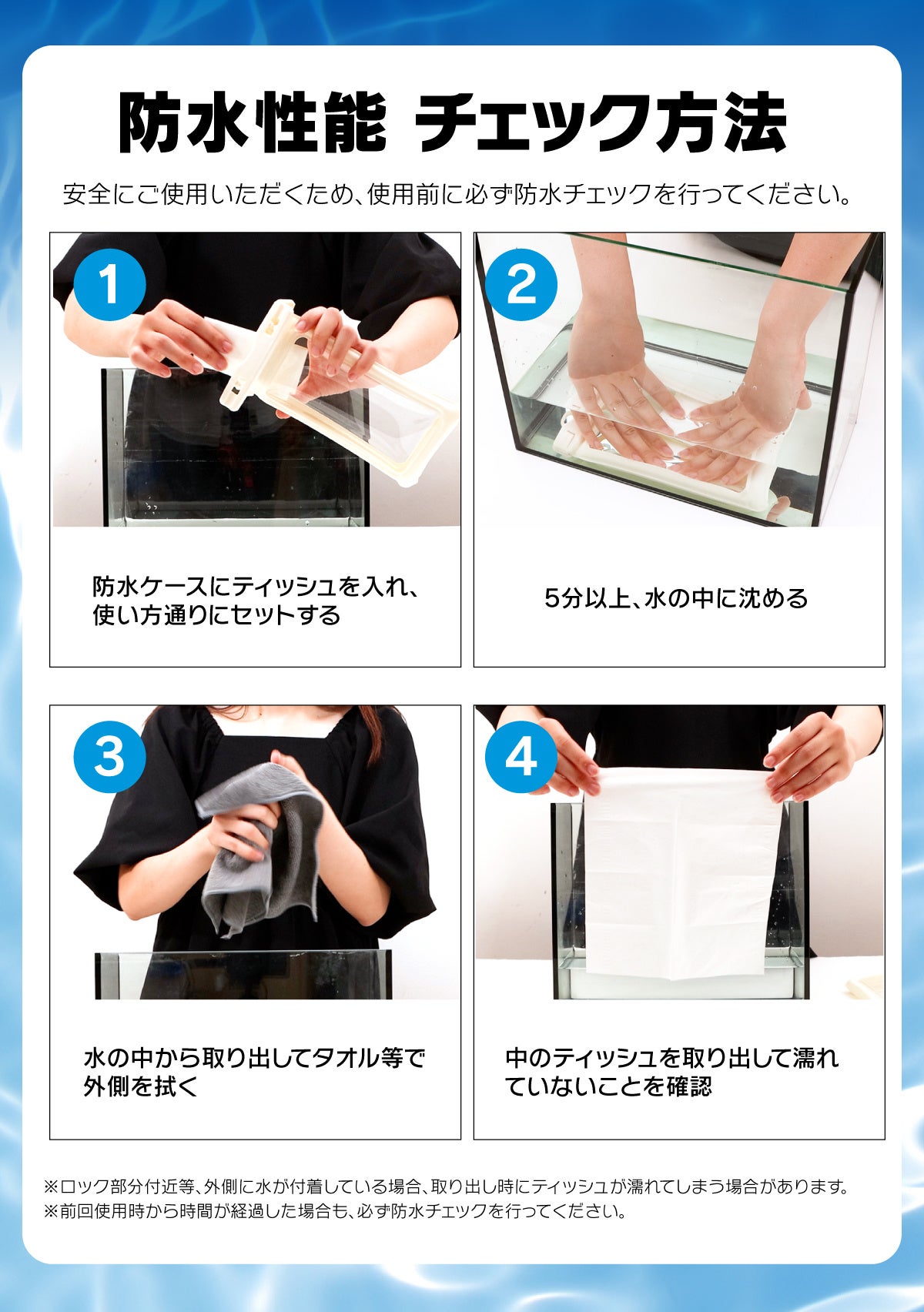 防水性能 チェック方法

安全にご使用いただくため、使用前に必ず防水チェックを行ってください。

1

防水ケースにティッシュを入れ、使い方通りにセットする

2

5分以上、水の中に沈める

3

水の中から取り出してタオル等で外側を拭く

4

中のティッシュを取り出して濡れていないことを確認

※ロック部分付近等、外側に水が付着している場合、取り出し時にティッシュが濡れてしまう場合があります。
※前回使用時から時間が経過した場合も、必ず防水チェックを行ってください。