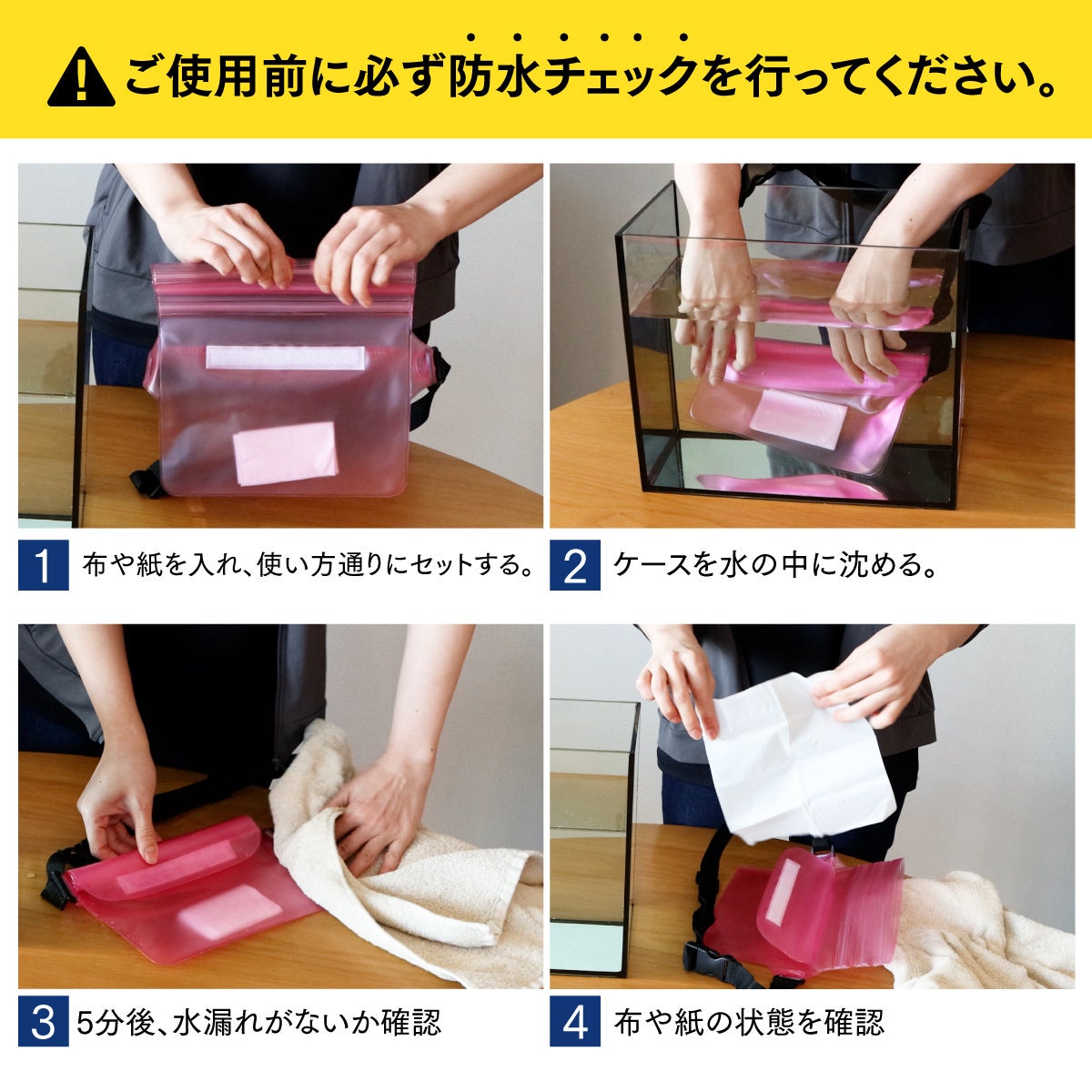 ご使用前に必ず防水チェックを行ってください。

1 布や紙を入れ、使い方通りにセットする。

2 ケースを水の中に沈める。

3 5分後、水漏れがないか確認

4 布や紙の状態を確認