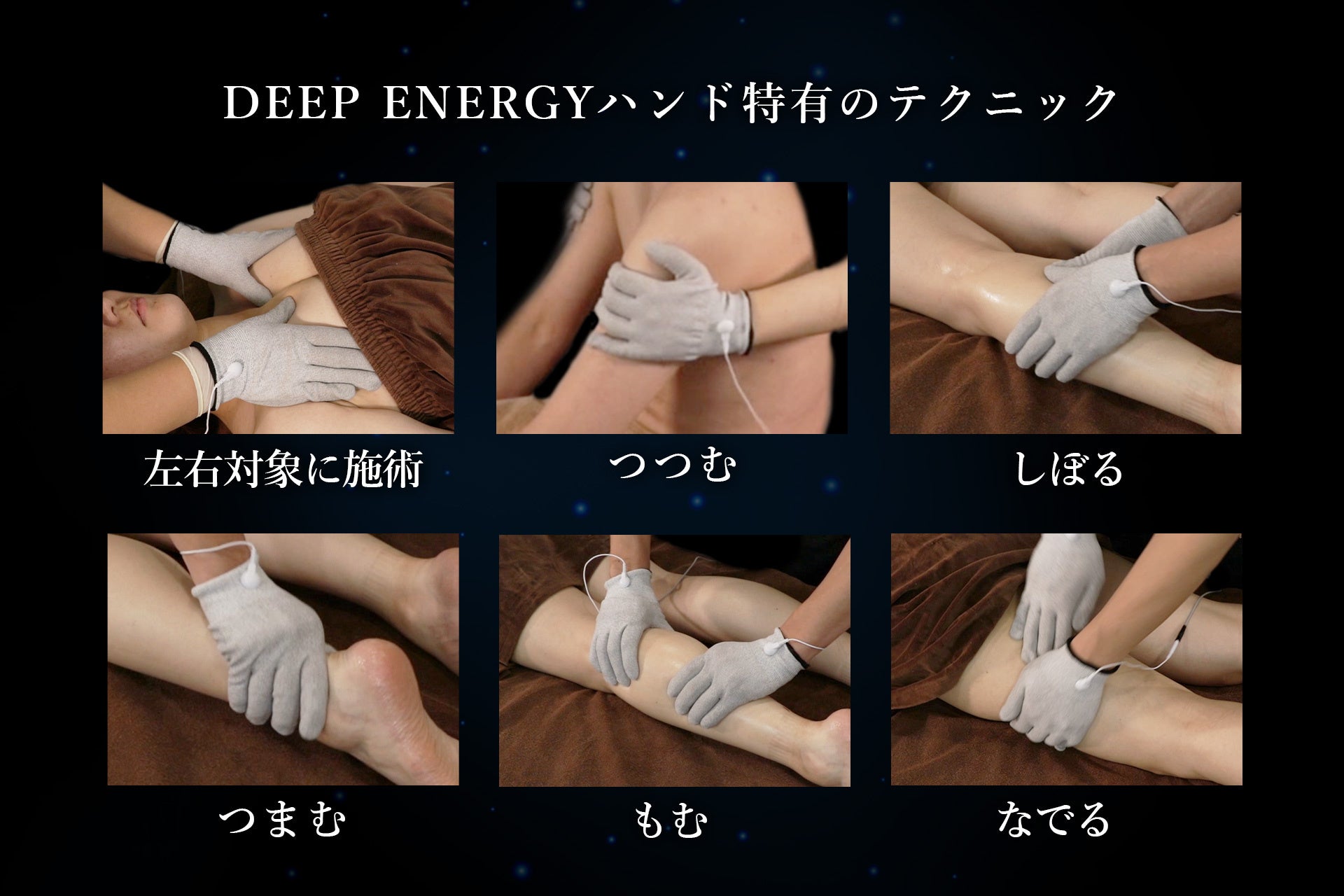 DEEP ENERGYハンド特有のテクニック

左右対象に施術

つつむ

しぼる

つまむ

もむ

なでる