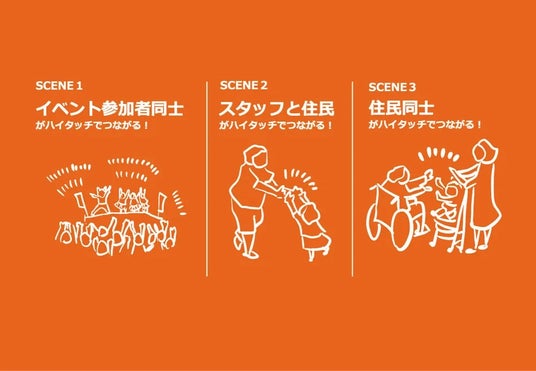 SCENE 1
イベント参加者同士
がハイタッチでつながる！

SCENE 2
スタッフと住民
がハイタッチでつながる！

SCENE 3
住民同士
がハイタッチでつながる！