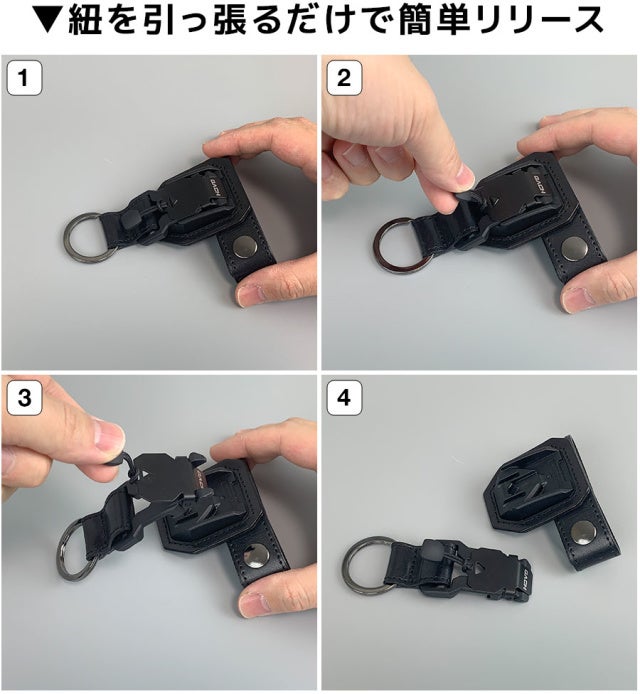 ▼紐を引っ張るだけで簡単リリース

1

2

3

4