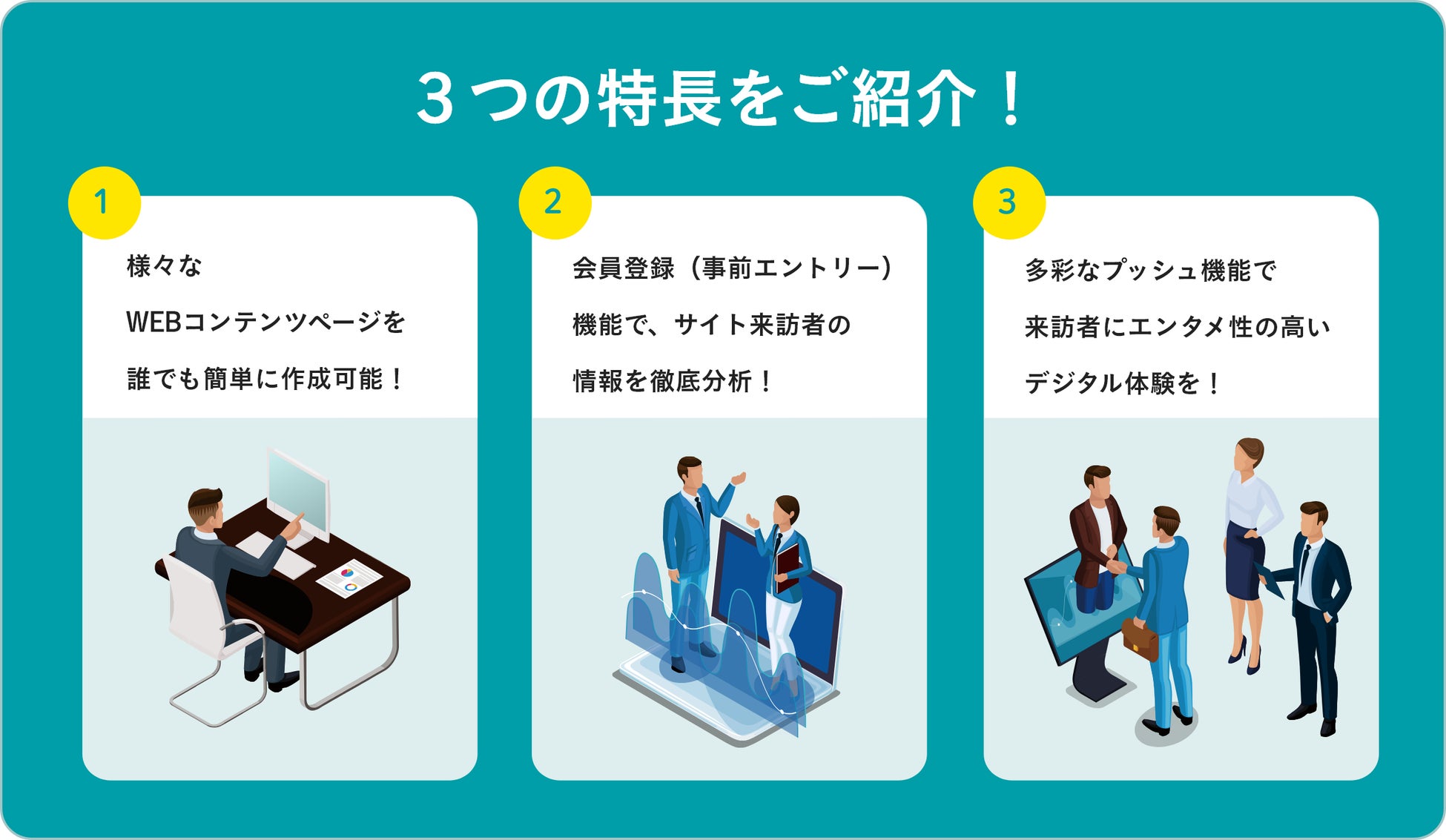 ３つの特長をご紹介！

1

様々な
WEBコンテンツページを
誰でも簡単に作成可能！

2

会員登録（事前エントリー）
機能で、サイト来訪者の
情報を徹底分析！

3

多彩なプッシュ機能で
来訪者にエンタメ性の高い
デジタル体験を！