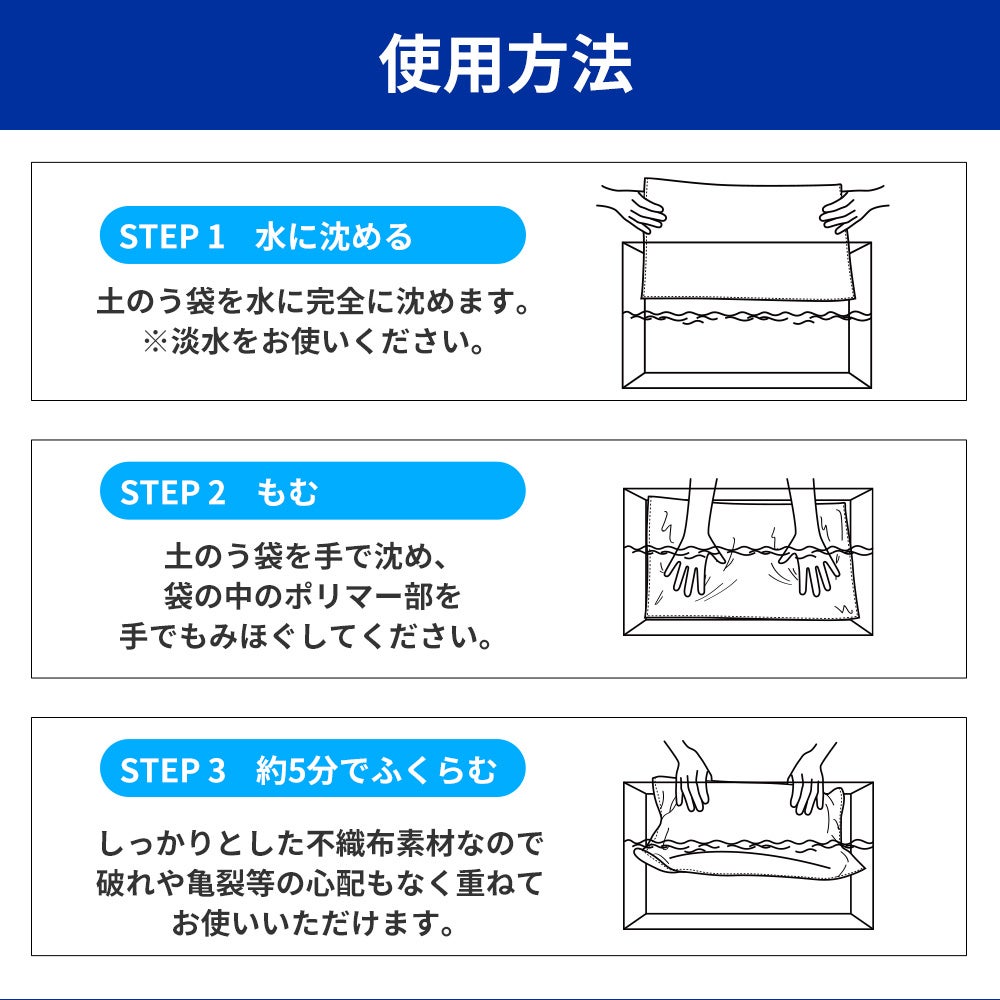 使用方法

STEP 1　水に沈める

土のう袋を水に完全に沈めます。
※淡水をお使いください。

STEP 2　もむ

土のう袋を手で沈め、
袋の中のポリマー部を
手でもみほぐしてください。

STEP 3　約5分でふくらむ

しっかりとした不織布素材なので
破れや亀裂等の心配もなく重ねて
お使いいただけます。