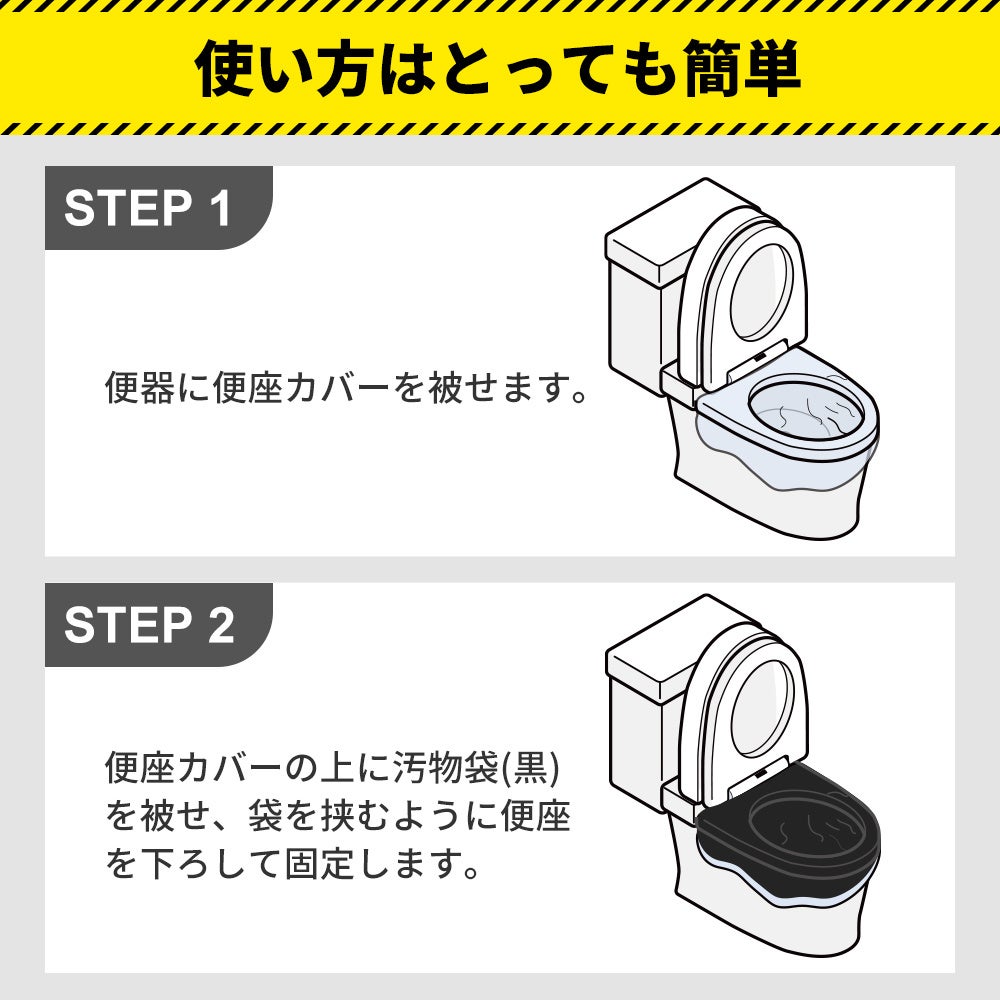 使い方はとっても簡単

STEP 1

便器に便座カバーを被せます。

STEP 2

便座カバーの上に汚物袋(黒)を被せ、袋を挟むように便座を下ろして固定します。