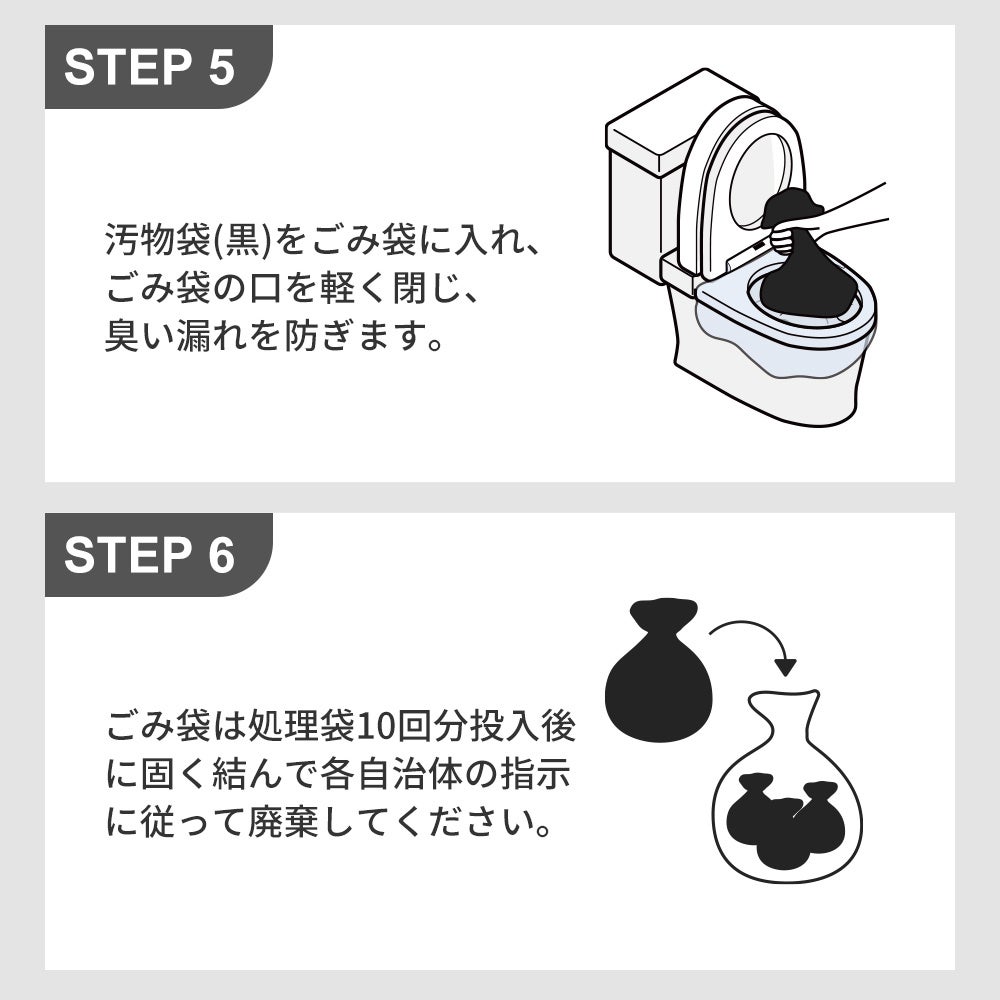 STEP 5

汚物袋(黒)をごみ袋に入れ、ごみ袋の口を軽く閉じ、臭い漏れを防ぎます。

STEP 6

ごみ袋は処理袋10回分投入後に固く結んで各自治体の指示に従って廃棄してください。