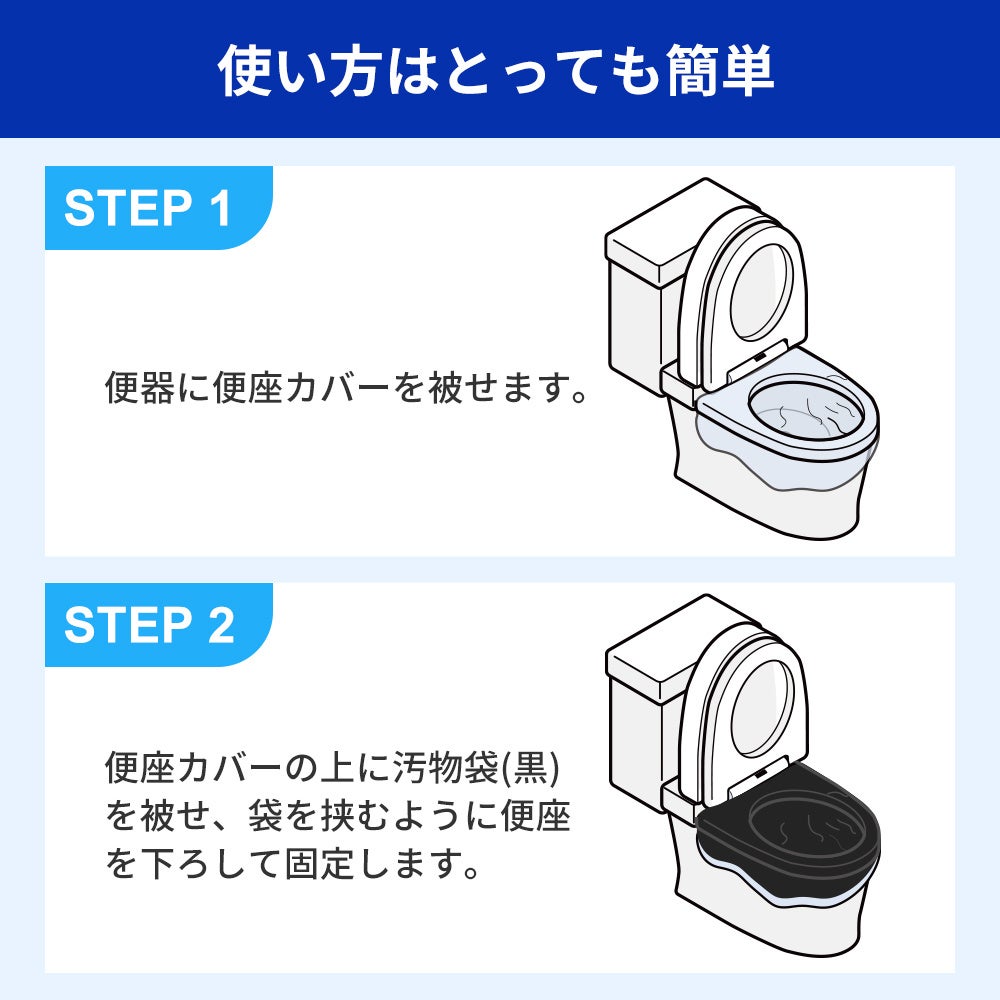 使い方はとっても簡単

STEP 1

便器に便座カバーを被せます。

STEP 2

便座カバーの上に汚物袋(黒)を被せ、袋を挟むように便座を下ろして固定します。