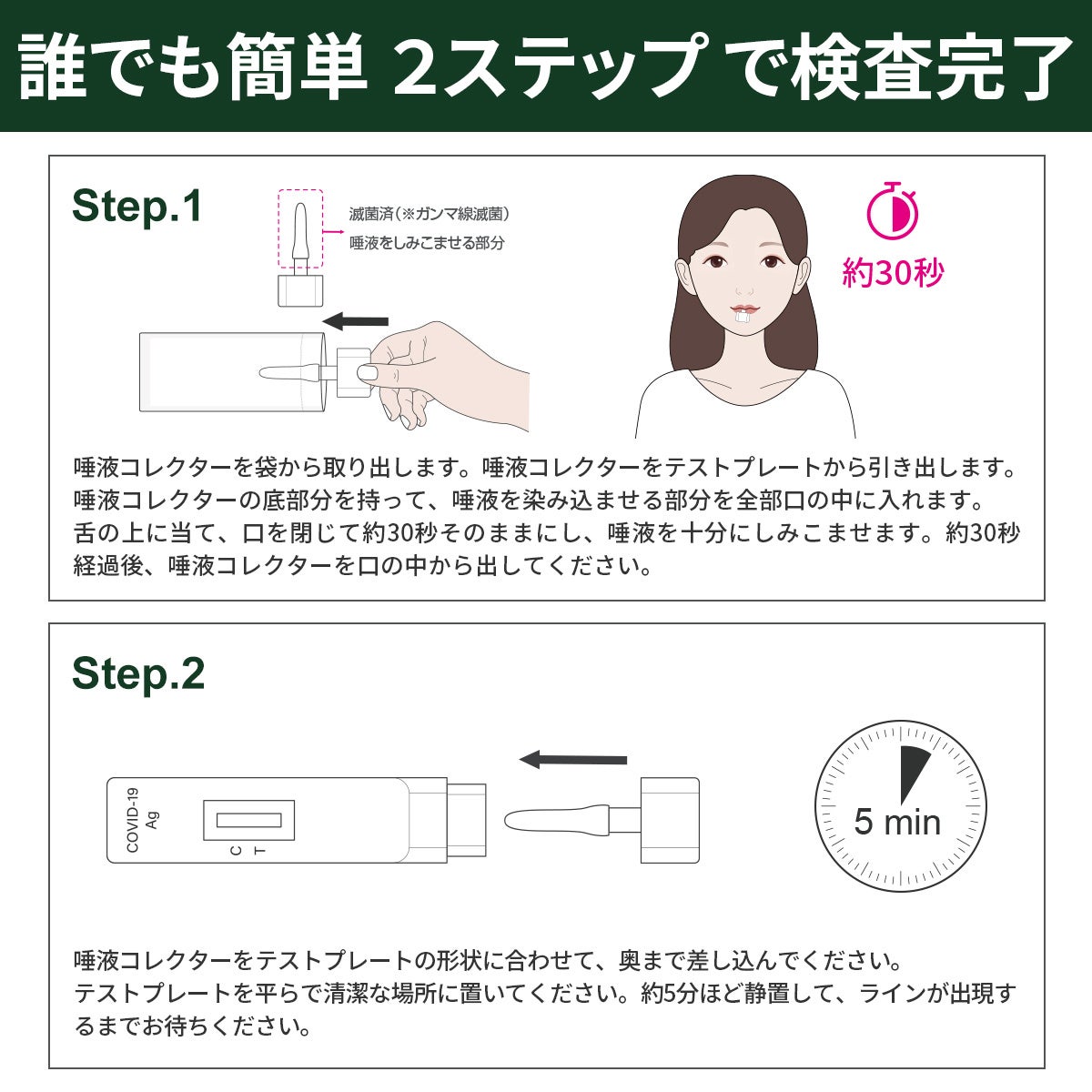 誰でも簡単 2ステップ で検査完了

Step.1

滅菌済(※ガンマ線滅菌)
唾液をしみこませる部分

約30秒

唾液コレクターを袋から取り出します。唾液コレクターをテストプレートから引き出します。唾液コレクターの底部分を持って、唾液を染み込ませる部分を全部口の中に入れます。舌の上に当て、口を閉じて約30秒そのままにし、唾液を十分にしみこませます。約30秒経過後、唾液コレクターを口の中から出してください。

Step.2

COVID-19 Ag
C T

5 min

唾液コレクターをテストプレートの形状に合わせて、奥まで差し込んでください。テストプレートを平らで清潔な場所に置いてください。約5分ほど静置して、ラインが出現するまでお待ちください。