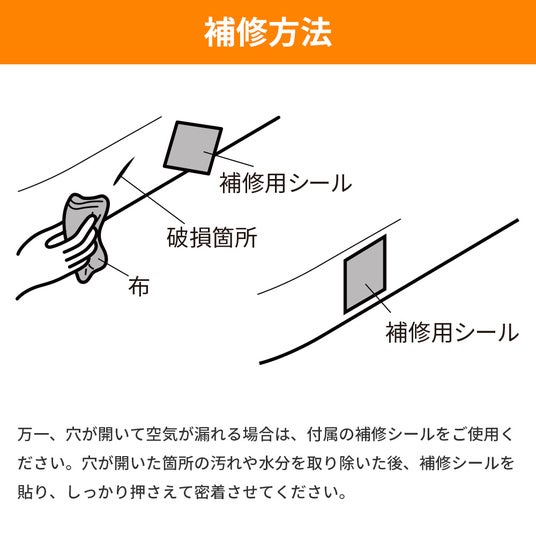 補修方法

補修用シール

破損箇所

布

補修用シール

万一、穴が開いて空気が漏れる場合は、付属の補修シールをご使用ください。穴が開いた箇所の汚れや水分を取り除いた後、補修シールを貼り、しっかり押さえて密着させてください。