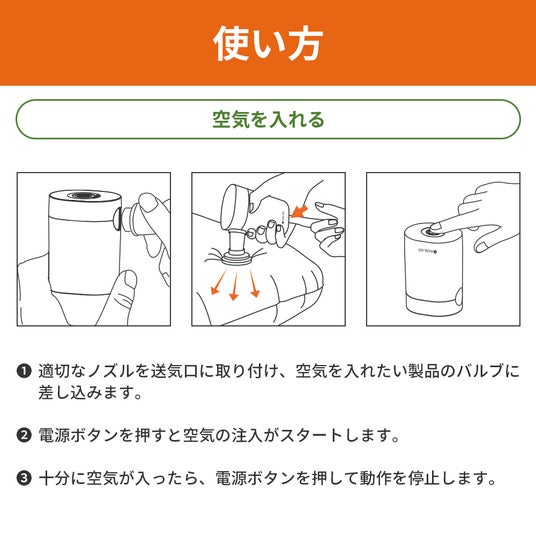 使い方

空気を入れる

❶ 適切なノズルを送気口に取り付け、空気を入れたい製品のバルブに差し込みます。

❷ 電源ボタンを押すと空気の注入がスタートします。

❸ 十分に空気が入ったら、電源ボタンを押して動作を停止します。