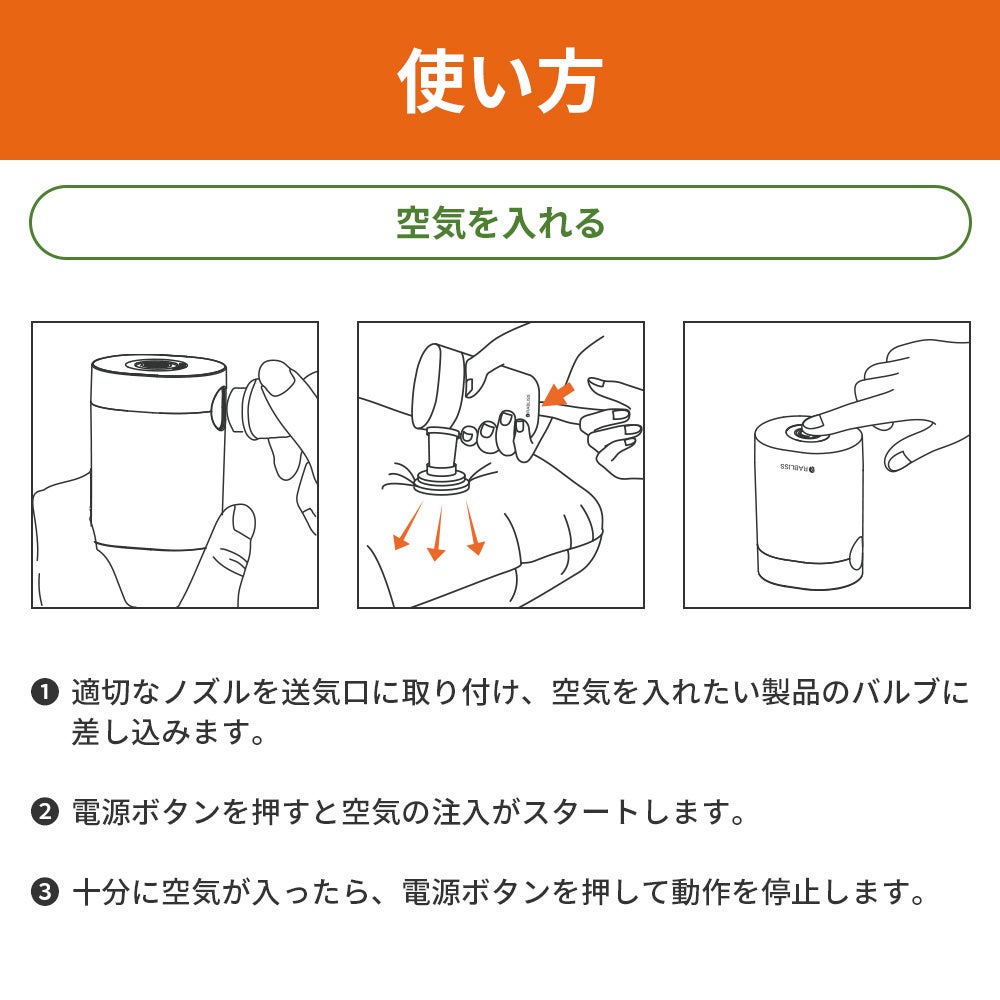 使い方

空気を入れる

RABLISS

RABLISS

❶ 適切なノズルを送気口に取り付け、空気を入れたい製品のバルブに差し込みます。

❷ 電源ボタンを押すと空気の注入がスタートします。

❸ 十分に空気が入ったら、電源ボタンを押して動作を停止します。