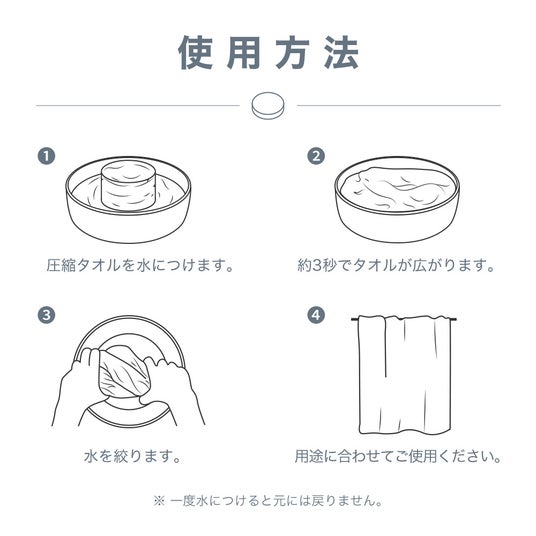 使用方法

1
圧縮タオルを水につけます。

2
約3秒でタオルが広がります。

3
水を絞ります。

4
用途に合わせてご使用ください。

※ 一度水につけると元には戻りません。