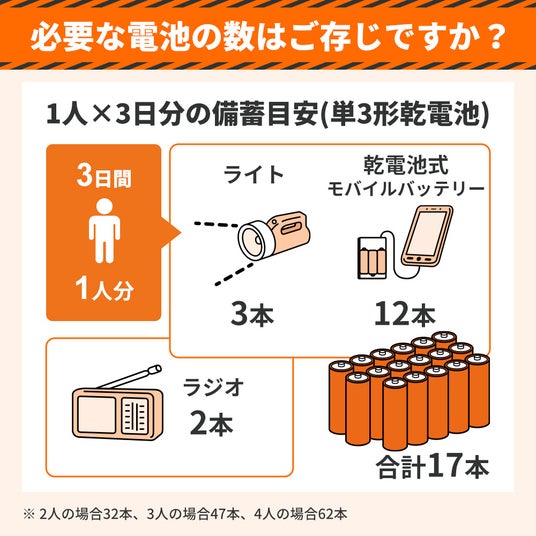 必要な電池の数はご存じですか？

1人×3日分の備蓄目安(単3形乾電池)

3日間

1人分

ライト

3本

乾電池式
モバイルバッテリー

12本

ラジオ

2本

合計17本

※ 2人の場合32本、3人の場合47本、4人の場合62本