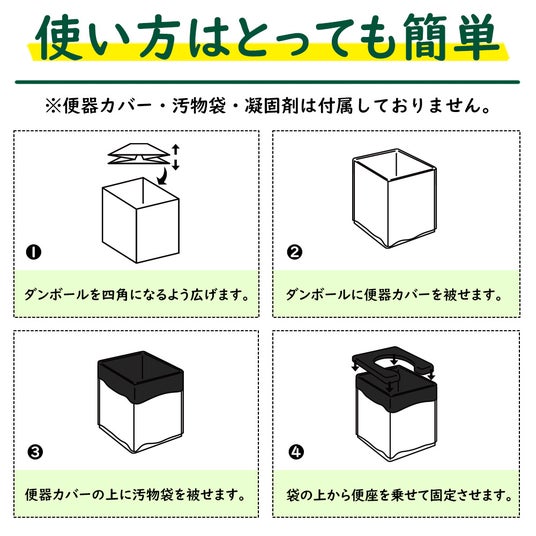 使い方はとっても簡単

※便器カバー・汚物袋・凝固剤は付属しておりません。

❶

ダンボールを四角になるよう広げます。

❷

ダンボールに便器カバーを被せます。

❸

便器カバーの上に汚物袋を被せます。

❹

袋の上から便座を乗せて固定させます。