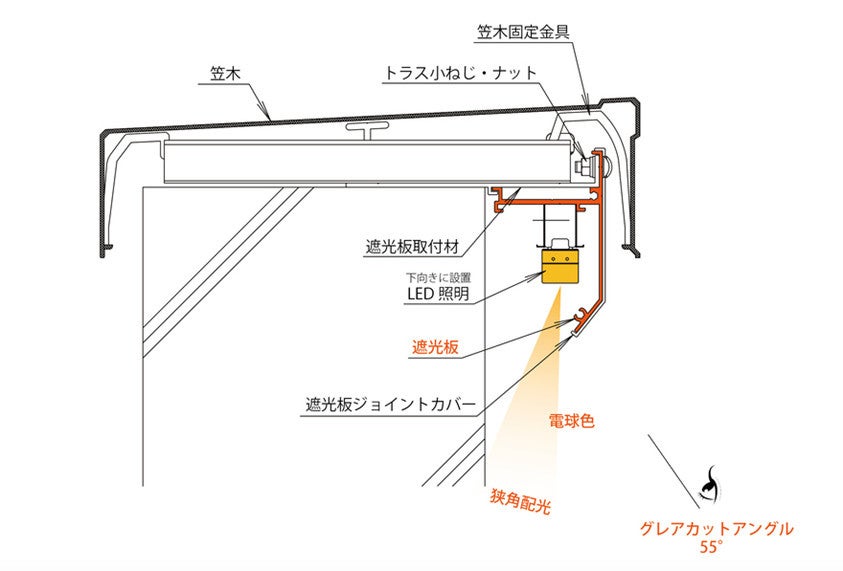 笠木固定金具

笠木

トラス小ねじ・ナット

遮光板取付材

下向きに設置
LED 照明

遮光板

遮光板ジョイントカバー

電球色

狭角配光

グレアカットアングル
55°