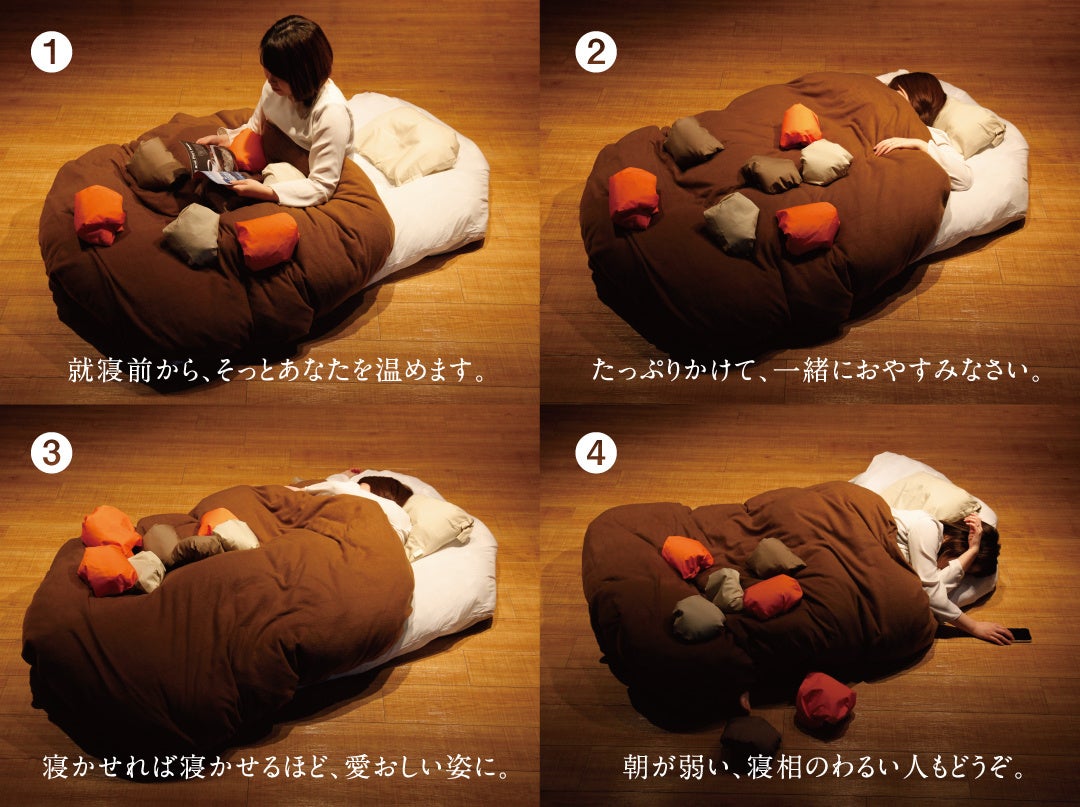 1
就寝前から、そっとあなたを温めます。

2
たっぷりかけて、一緒におやすみなさい。

3
寝かせれば寝かせるほど、愛おしい姿に。

4
朝が弱い、寝相のわるい人もどうぞ。