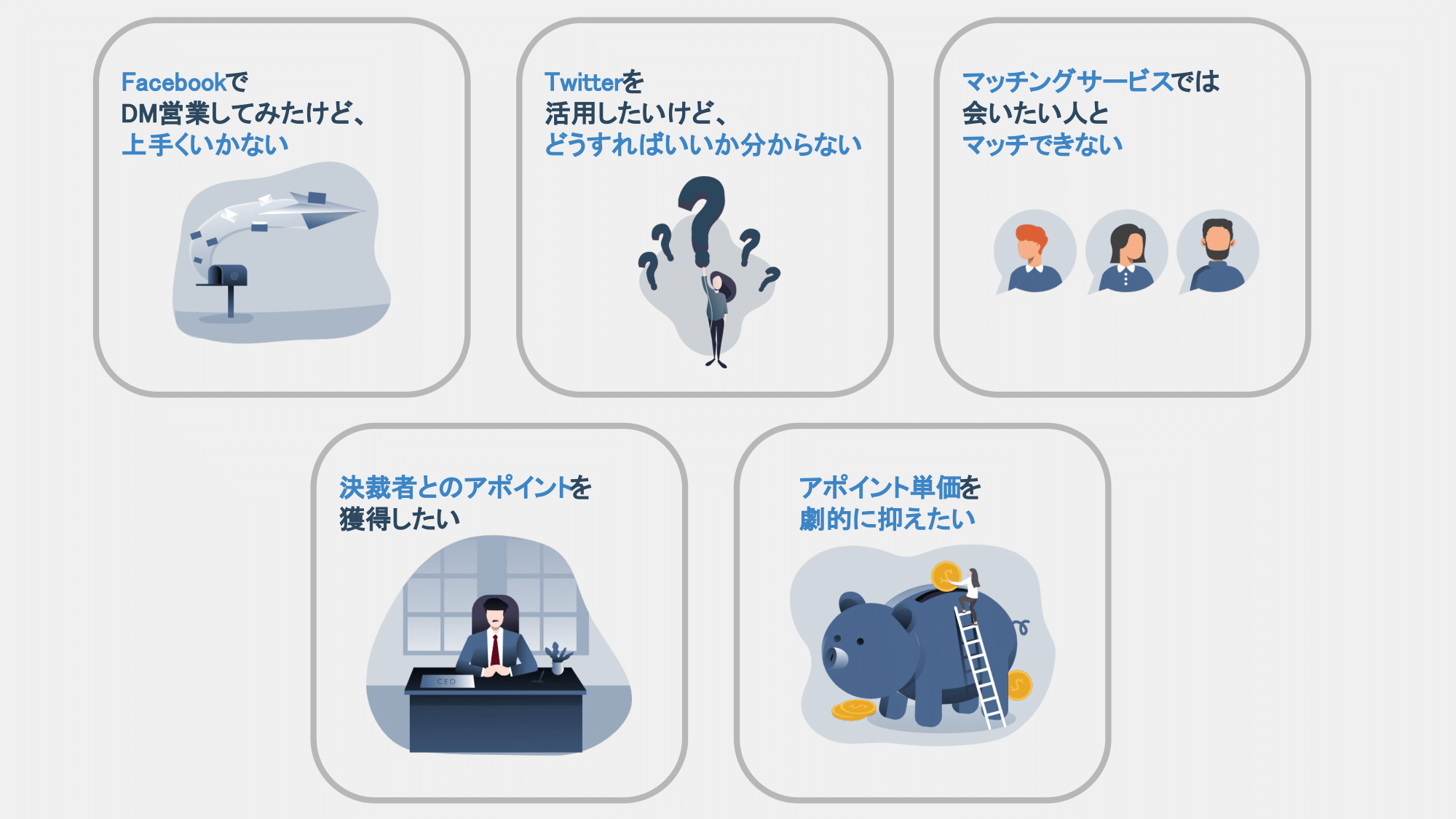 Facebookで
DM営業してみたけど、
上手くいかない

Twitterを
活用したいけど、
どうすればいいか分からない

マッチングサービスでは
会いたい人と
マッチできない

決裁者とのアポイントを
獲得したい

CEO

アポイント単価を
劇的に抑えたい