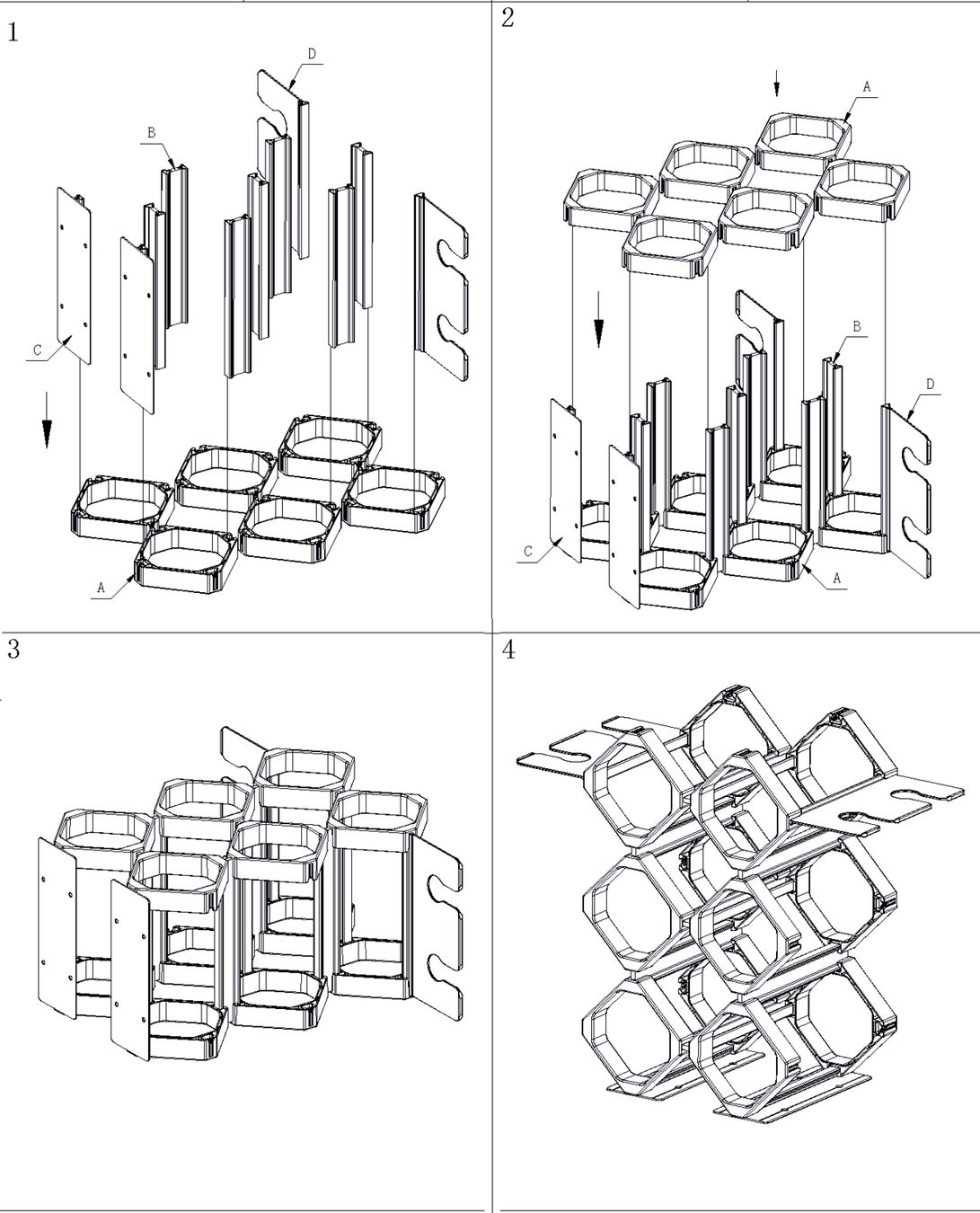 1

D

B

C

A

2

A

B

D

C

A

3

4