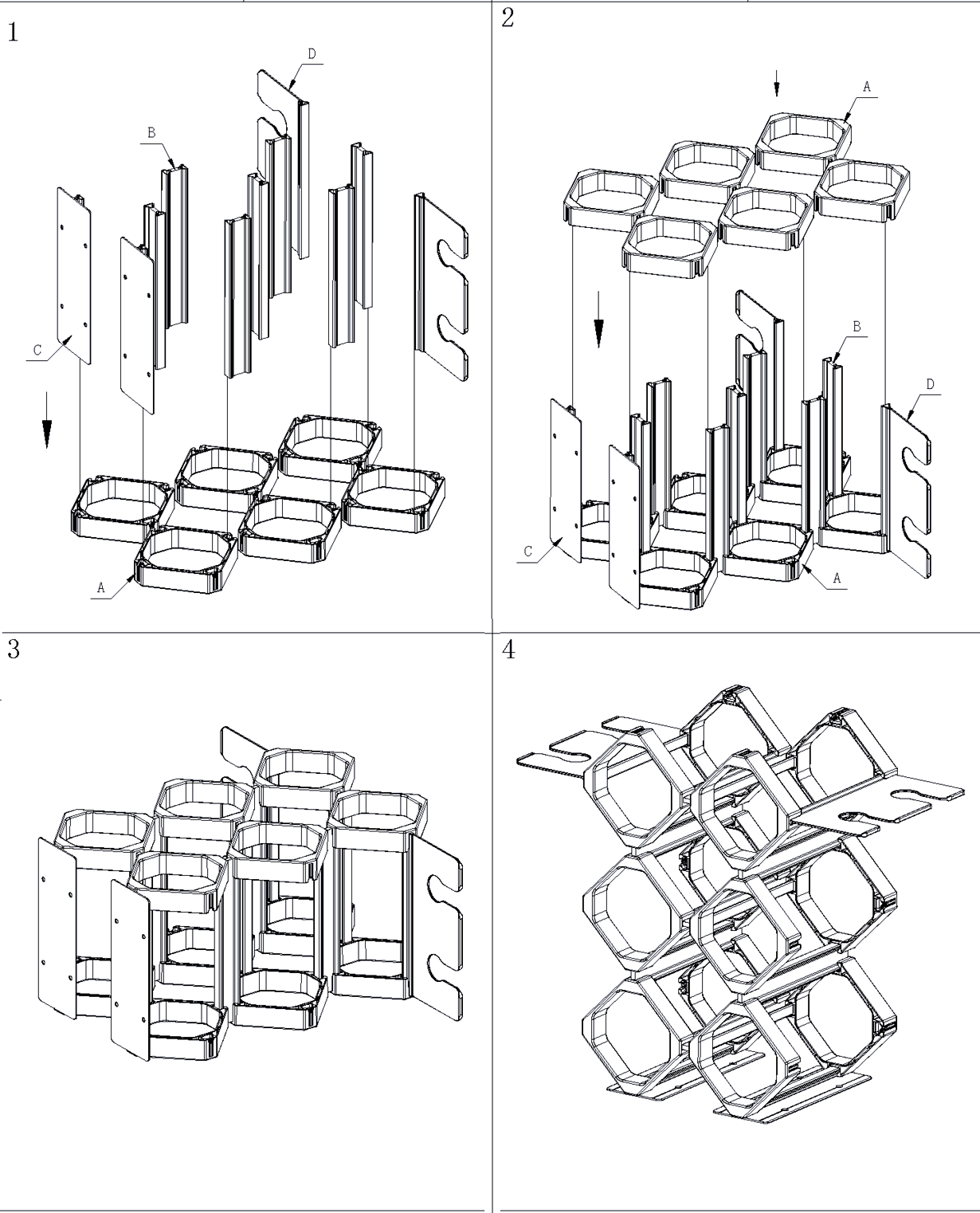 1

D

B

C

A

2

A

B

D

C

A

3

4