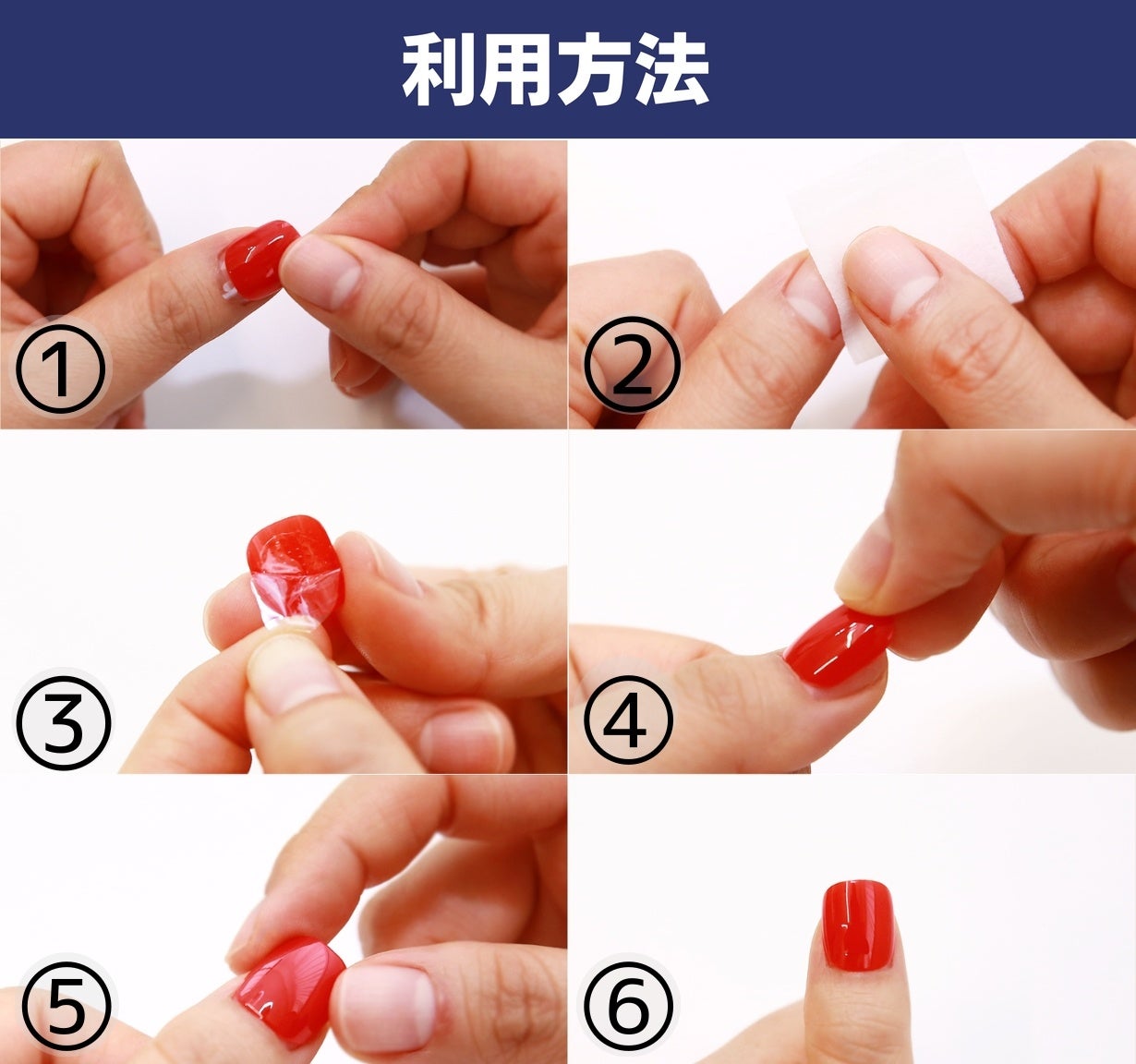 利用方法

①

②

③

④

⑤

⑥