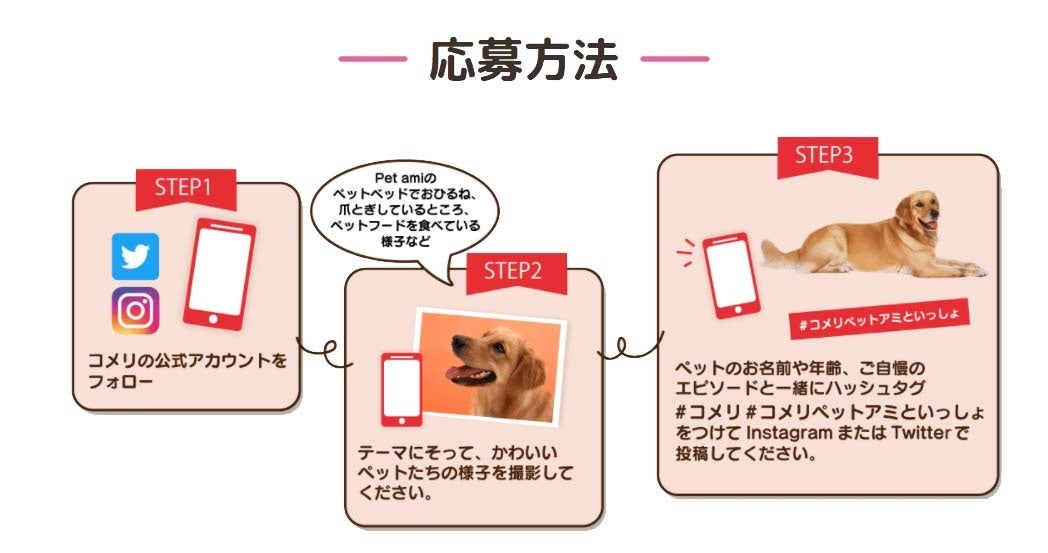 応募方法

STEP1

コメリの公式アカウントをフォロー

Pet amiのペットベッドでおひるね、爪とぎしているところ、ペットフードを食べている様子など

STEP2

テーマにそって、かわいいペットたちの様子を撮影してください。

STEP3

#コメリペットアミといっしょ

ペットのお名前や年齢、ご自慢のエピソードと一緒にハッシュタグ
#コメリ #コメリペットアミといっしょ
をつけて Instagram または Twitter で投稿してください。