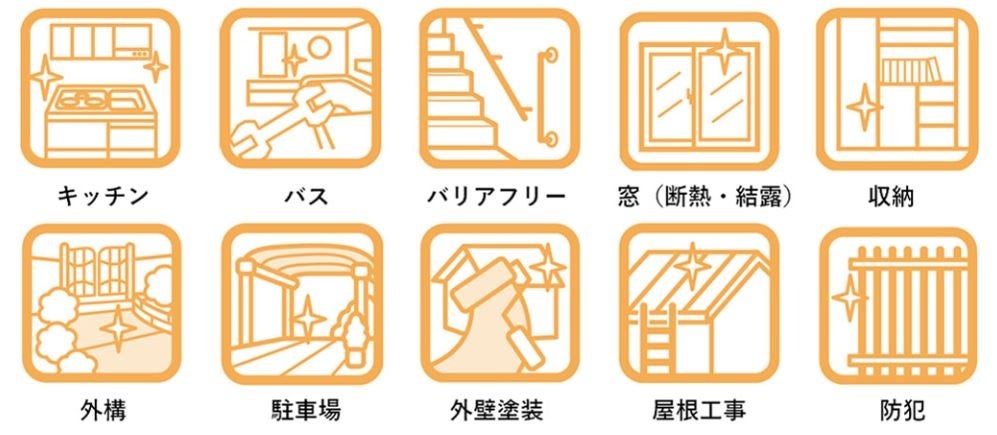 キッチン

バス

バリアフリー

窓（断熱・結露）

収納

外構

駐車場

外壁塗装

屋根工事

防犯