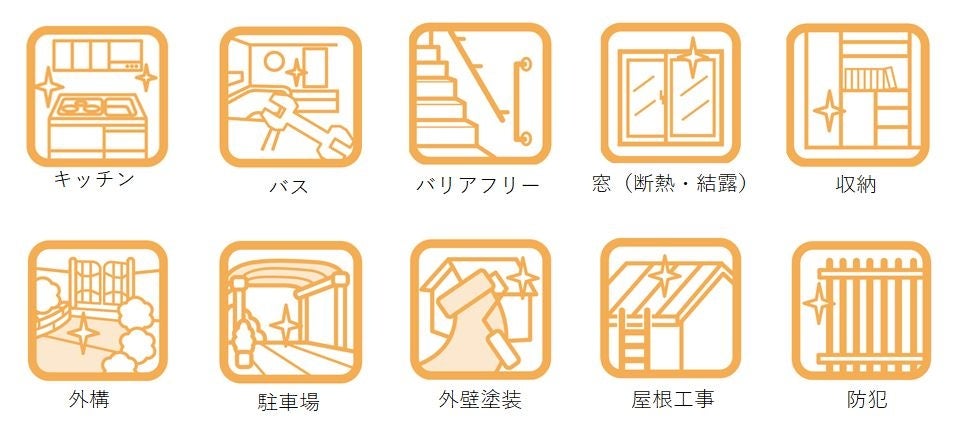 キッチン

バス

バリアフリー

窓（断熱・結露）

収納

外構

駐車場

外壁塗装

屋根工事

防犯