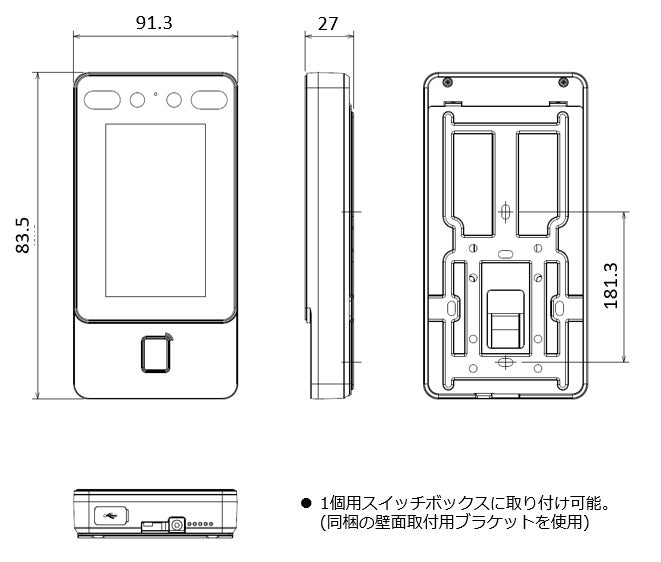 91.3

27

83.5

181.3

● 1個用スイッチボックスに取り付け可能。
(同梱の壁面取付用ブラケットを使用)