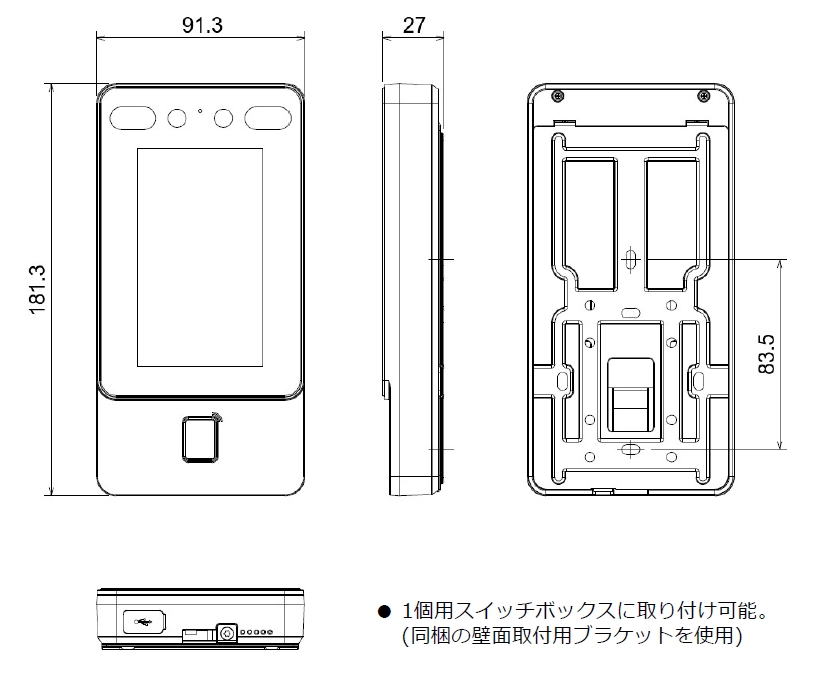 91.3

27

181.3

83.5

● 1個用スイッチボックスに取り付け可能。
(同梱の壁面取付用ブラケットを使用)