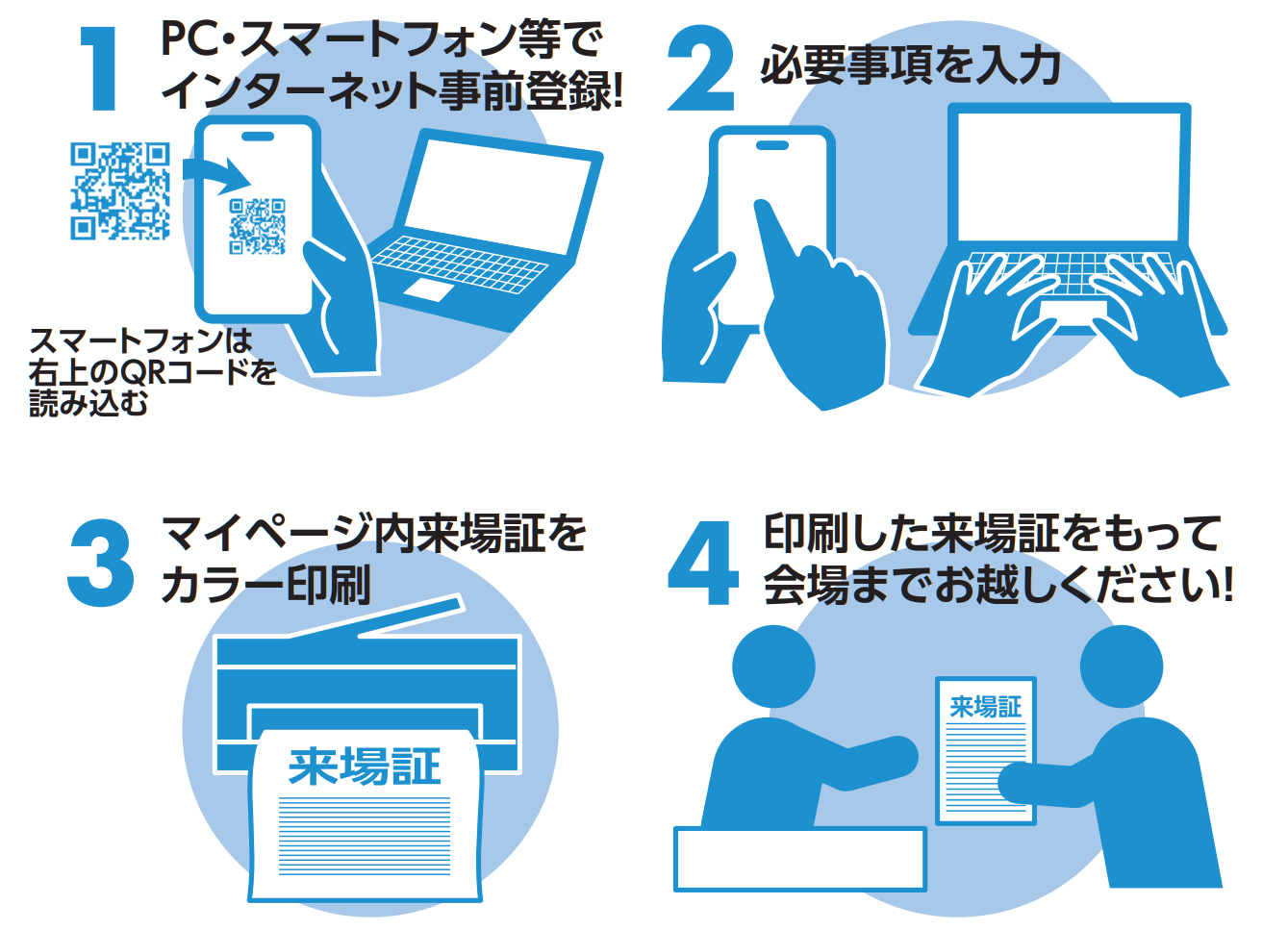 1 PC・スマートフォン等でインターネット事前登録!

スマートフォンは右上のQRコードを読み込む

2 必要事項を入力

3 マイページ内来場証をカラー印刷

来場証

4 印刷した来場証をもって会場までお越しください!

来場証