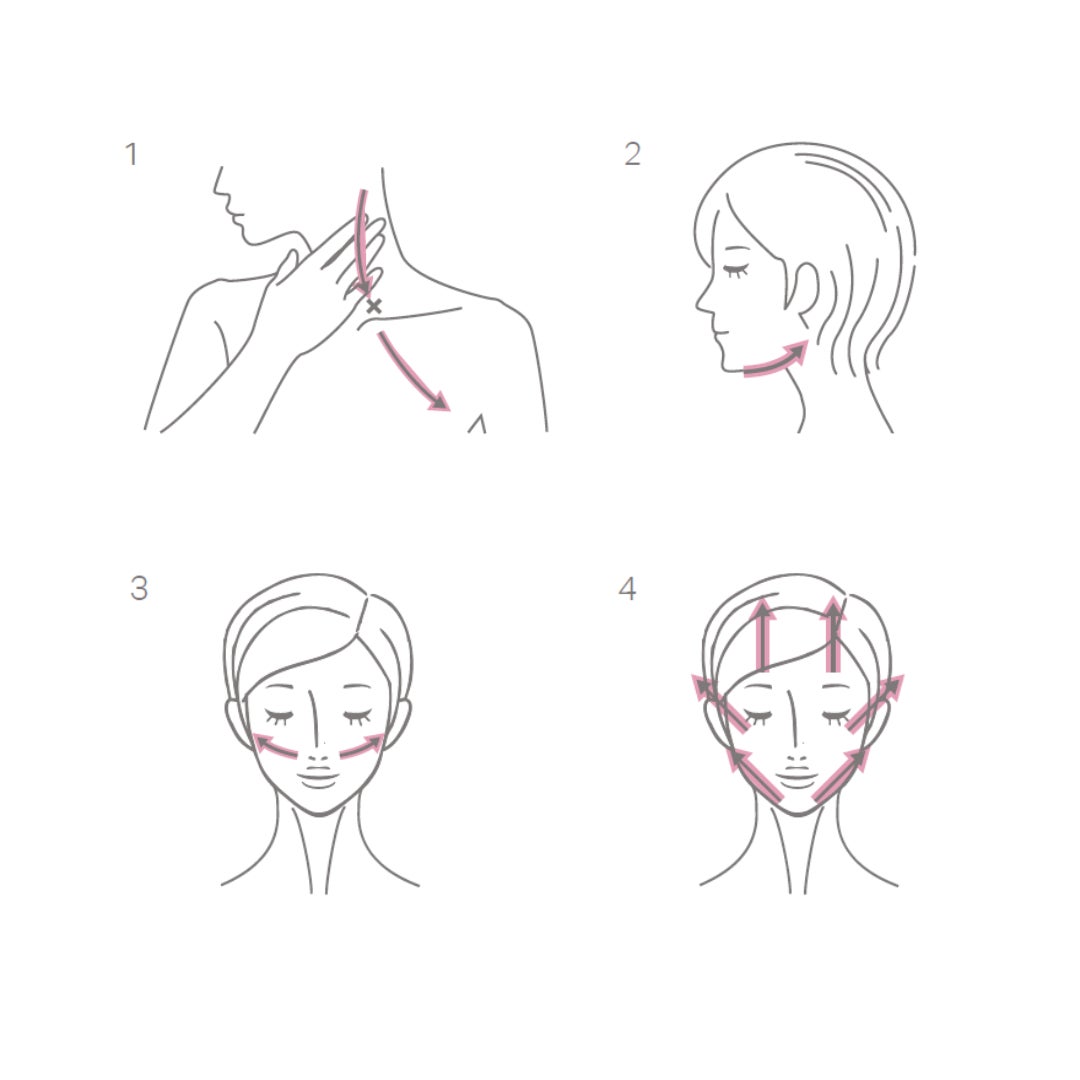 1

2

3

4