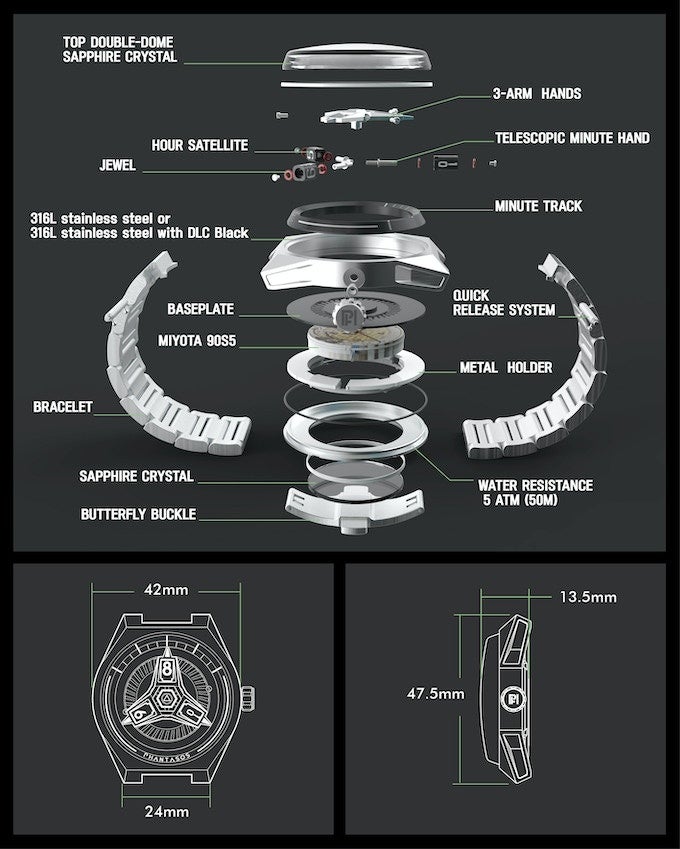 TOP DOUBLE-DOME SAPPHIRE CRYSTAL

3-ARM HANDS

HOUR SATELLITE

TELESCOPIC MINUTE HAND

JEWEL

MINUTE TRACK

316L stainless steel or 316L stainless steel with DLC Black

BASEPLATE

QUICK RELEASE SYSTEM

MIYOTA 90S5

METAL HOLDER

BRACELET

SAPPHIRE CRYSTAL

WATER RESISTANCE 5 ATM (50M)

BUTTERFLY BUCKLE

42mm

8

PHANTASOS

24mm

13.5mm

47.5mm