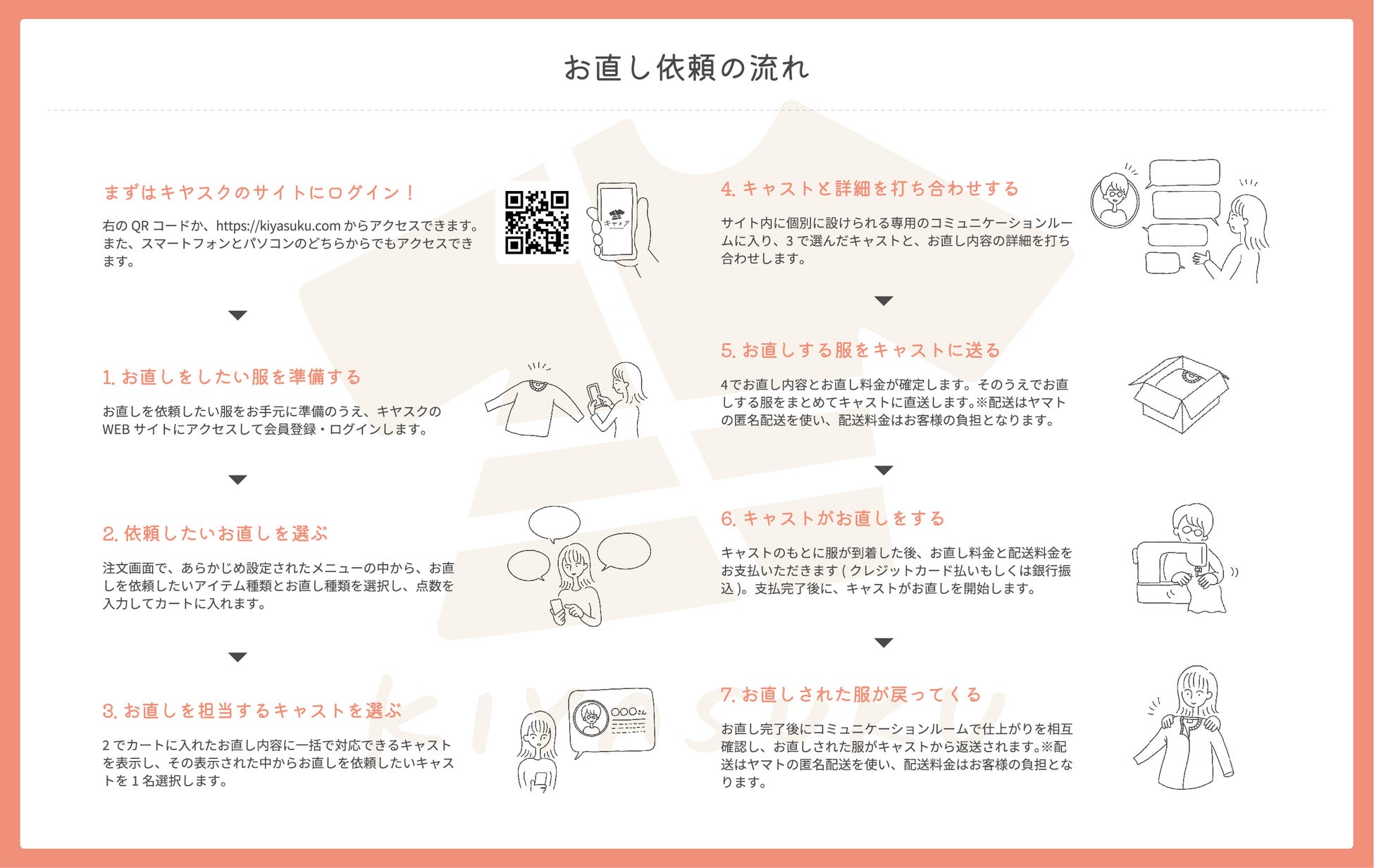 お直し依頼の流れ

まずはキヤスクのサイトにログイン！

右の QR コードか、https://kiyasuku.com からアクセスできます。また、スマートフォンとパソコンのどちらからでもアクセスできます。

キヤスク

1. お直しをしたい服を準備する

お直しを依頼したい服をお手元に準備のうえ、キヤスクの WEB サイトにアクセスして会員登録・ログインします。

2. 依頼したいお直しを選ぶ

注文画面で、あらかじめ設定されたメニューの中から、お直しを依頼したいアイテム種類とお直し種類を選択し、点数を入力してカートに入れます。

3. お直しを担当するキャストを選ぶ

2 でカートに入れたお直し内容に一括で対応できるキャストを表示し、その表示された中からお直しを依頼したいキャストを 1 名選択します。

○○○さん

4. キャストと詳細を打ち合わせする

サイト内に個別に設けられる専用のコミュニケーションルームに入り、3 で選んだキャストと、お直し内容の詳細を打ち合わせします。

5. お直しする服をキャストに送る

4でお直し内容とお直し料金が確定します。そのうえでお直しする服をまとめてキャストに直送します。※配送はヤマトの匿名配送を使い、配送料金はお客様の負担となります。

6. キャストがお直しをする

キャストのもとに服が到着した後、お直し料金と配送料金をお支払いただきます ( クレジットカード払いもしくは銀行振込 )。支払完了後に、キャストがお直しを開始します。

7. お直しされた服が戻ってくる

お直し完了後にコミュニケーションルームで仕上がりを相互確認し、お直しされた服がキャストから返送されます。※配送はヤマトの匿名配送を使い、配送料金はお客様の負担となります。

KIYASUKU