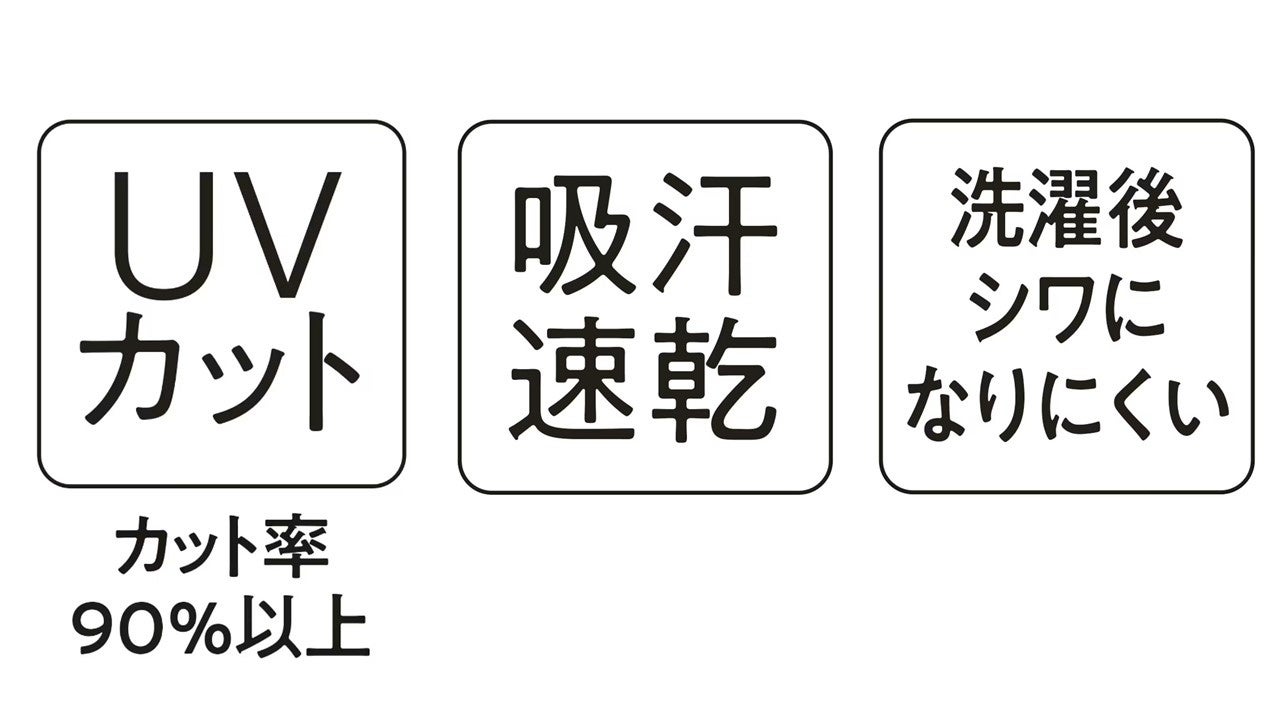 UV
カット

カット率
90%以上

吸汗
速乾

洗濯後
シワに
なりにくい