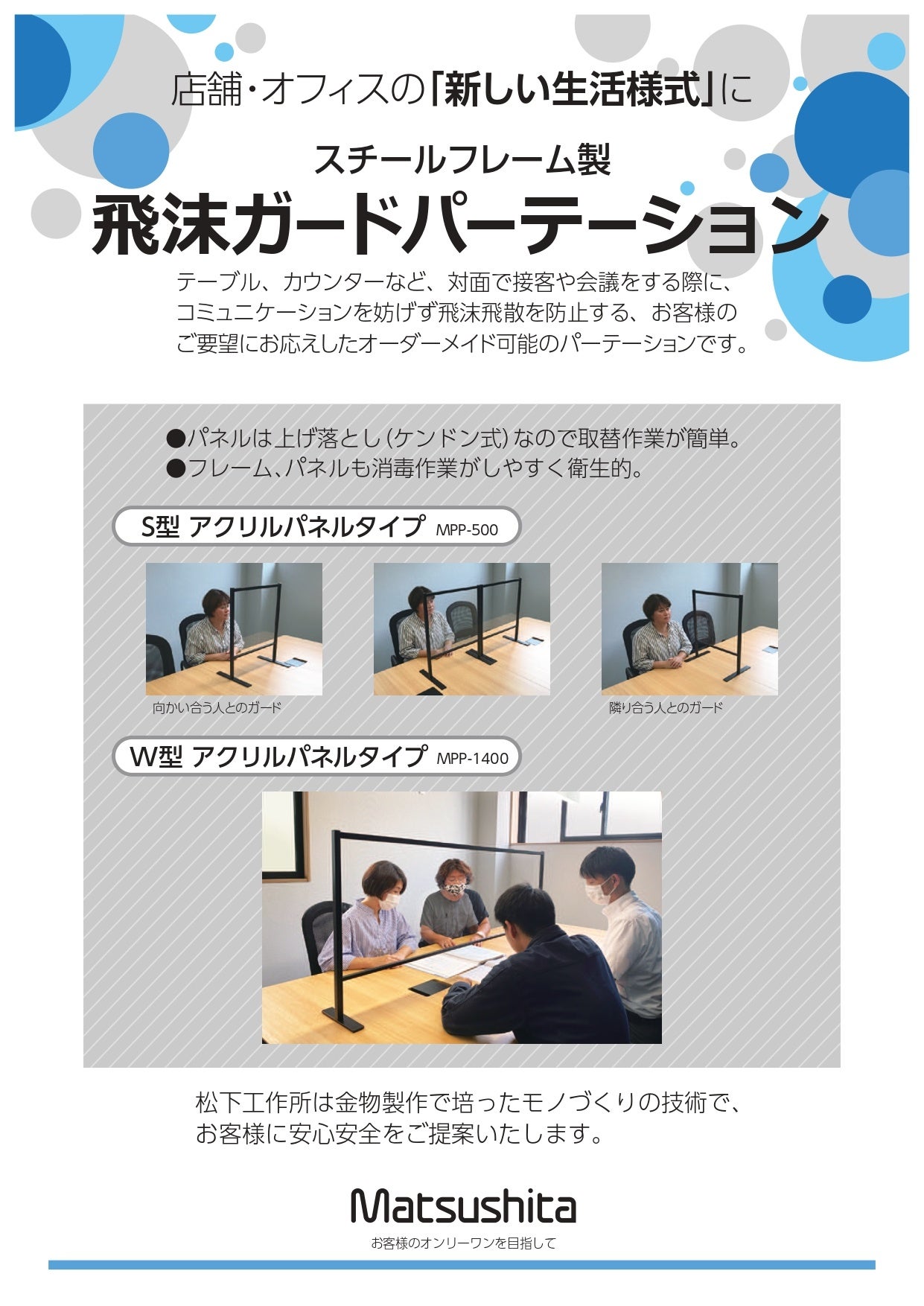 店舗・オフィスの「新しい生活様式」に

スチールフレーム製

飛沫ガードパーテーション

テーブル、カウンターなど、対面で接客や会議をする際に、コミュニケーションを妨げず飛沫飛散を防止する、お客様のご要望にお応えしたオーダーメイド可能のパーテーションです。

●パネルは上げ落とし（ケンドン式）なので取替作業が簡単。
●フレーム、パネルも消毒作業がしやすく衛生的。

S型 アクリルパネルタイプ MPP-500

向かい合う人とのガード

隣り合う人とのガード

W型 アクリルパネルタイプ MPP-1400

松下工作所は金物製作で培ったモノづくりの技術で、お客様に安心安全をご提案いたします。

Matsushita

お客様のオンリーワンを目指して