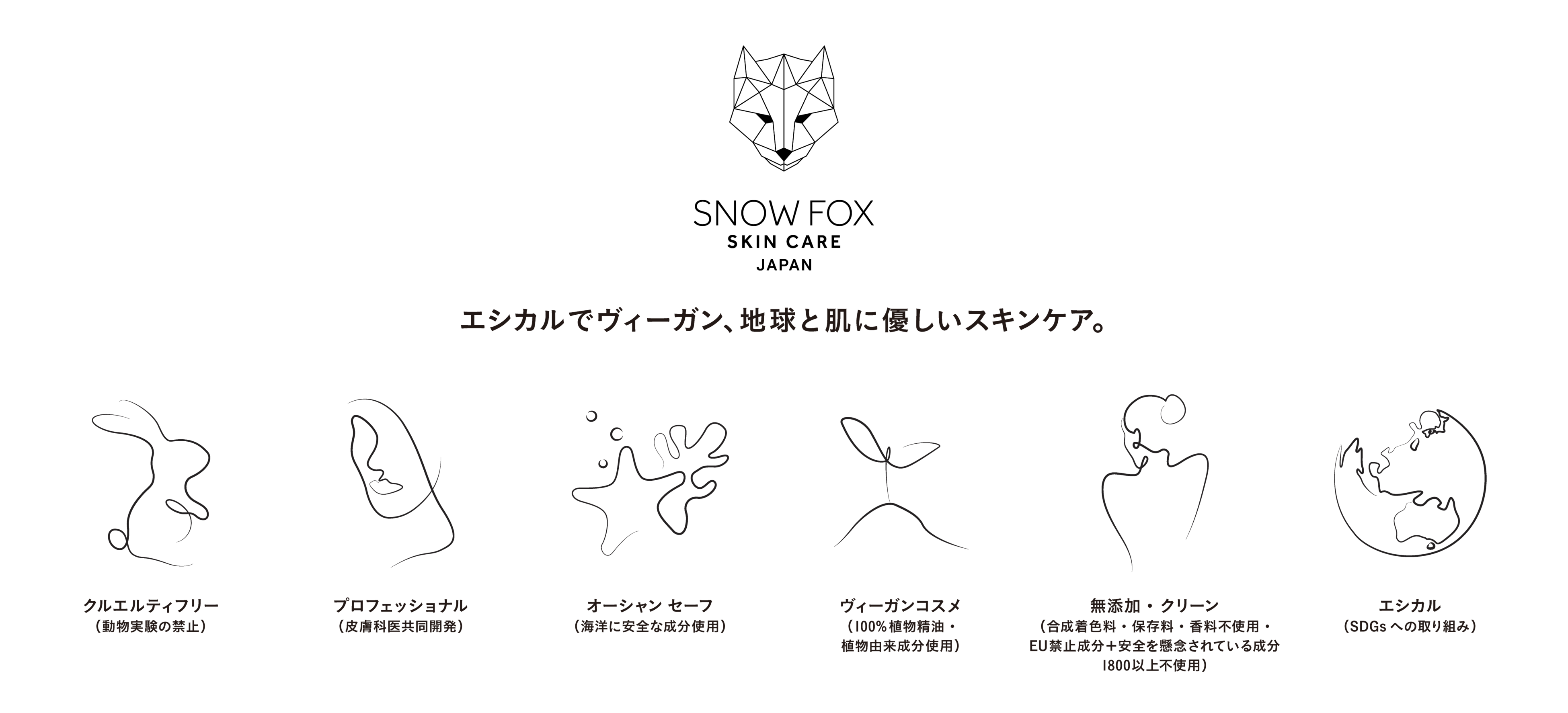 SNOW FOX
SKIN CARE
JAPAN

エシカルでヴィーガン、地球と肌に優しいスキンケア。

クルエルティフリー
（動物実験の禁止）

プロフェッショナル
（皮膚科医共同開発）

オーシャン セーフ
（海洋に安全な成分使用）

ヴィーガンコスメ
（100％植物精油・植物由来成分使用）

無添加・クリーン
（合成着色料・保存料・香料不使用・EU禁止成分＋安全を懸念されている成分1800以上不使用）

エシカル
（SDGsへの取り組み）