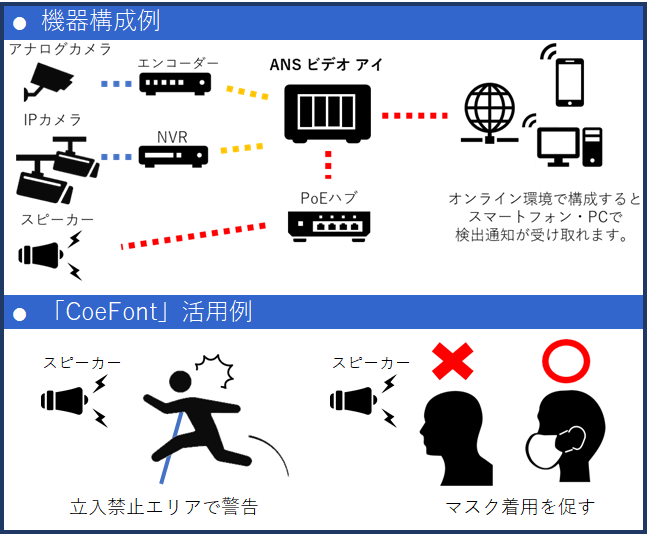 ● 機器構成例

アナログカメラ

エンコーダー

ANS ビデオ アイ

IPカメラ

NVR

PoEハブ

スピーカー

オンライン環境で構成すると
スマートフォン・PCで
検出通知が受け取れます。

● 「CoeFont」活用例

スピーカー

立入禁止エリアで警告

スピーカー

マスク着用を促す