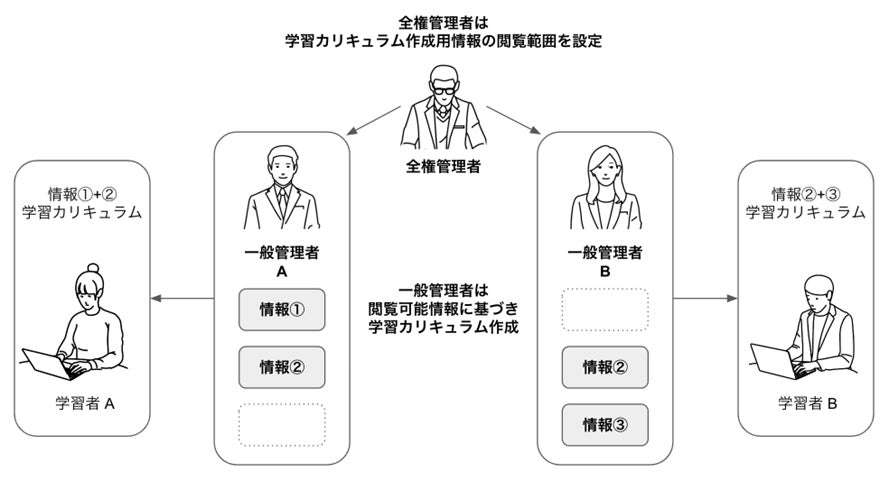 全権管理者は
学習カリキュラム作成用情報の閲覧範囲を設定

全権管理者

情報①+②
学習カリキュラム

学習者 A

一般管理者
A

情報①

情報②

一般管理者は
閲覧可能情報に基づき
学習カリキュラム作成

一般管理者
B

情報②

情報③

情報②+③
学習カリキュラム

学習者 B