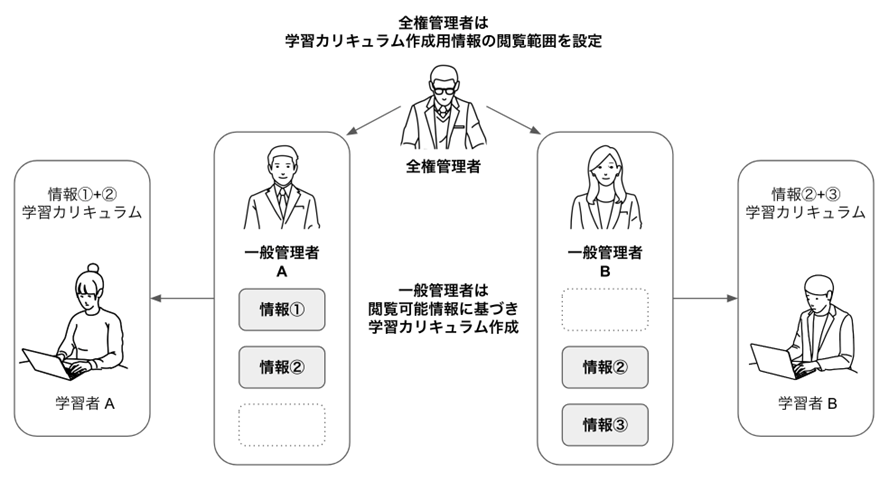 全権管理者は
学習カリキュラム作成用情報の閲覧範囲を設定

全権管理者

情報①+②
学習カリキュラム

学習者 A

一般管理者
A

情報①

情報②

一般管理者は
閲覧可能情報に基づき
学習カリキュラム作成

一般管理者
B

情報②

情報③

情報②+③
学習カリキュラム

学習者 B