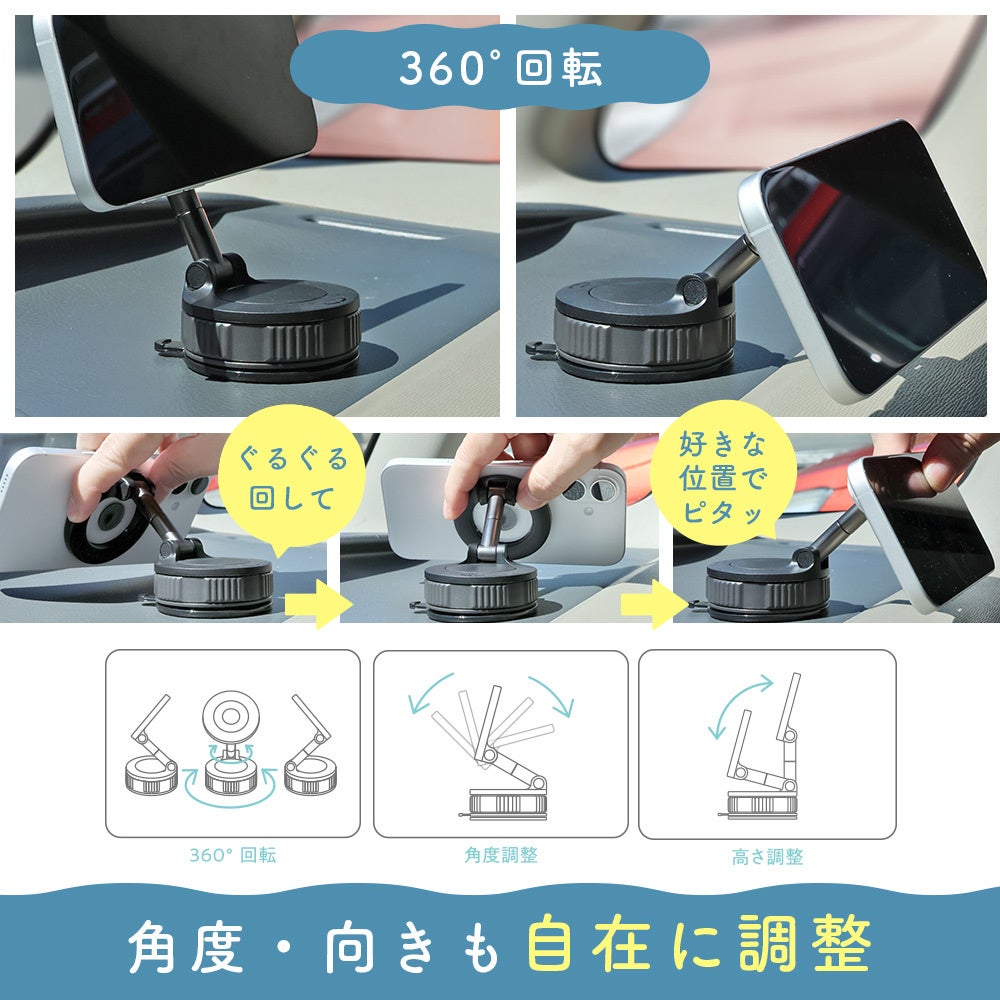 360° 回転

ぐるぐる回して

好きな位置でピタッ

360° 回転

角度調整

高さ調整

角度・向きも自在に調整