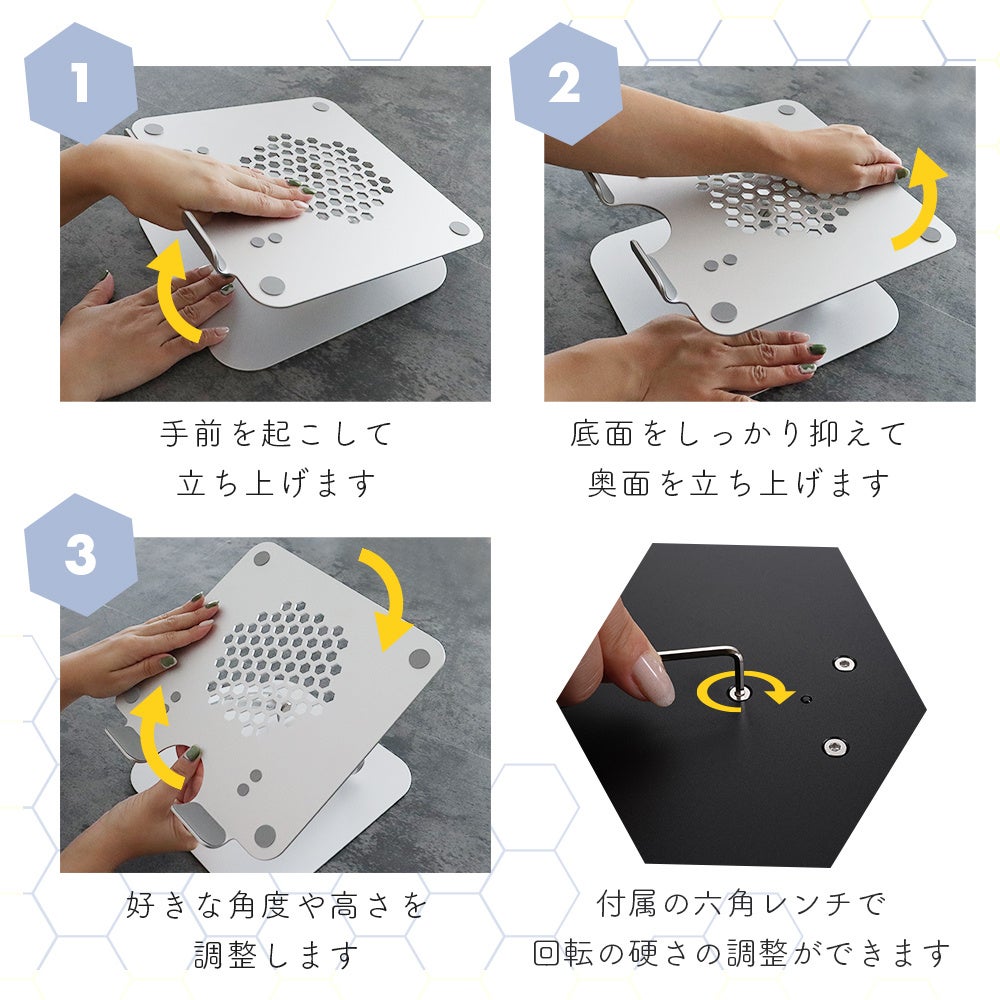 1

手前を起こして
立ち上げます

2

底面をしっかり抑えて
奥面を立ち上げます

3

好きな角度や高さを
調整します

付属の六角レンチで
回転の硬さの調整ができます