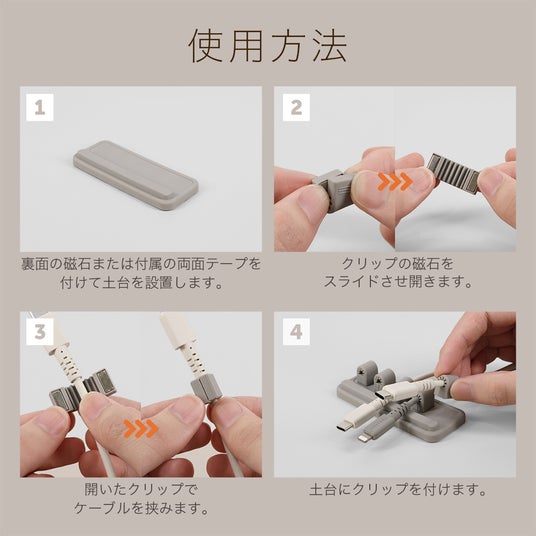 使用方法

1

裏面の磁石または付属の両面テープを付けて土台を設置します。

2

クリップの磁石をスライドさせ開きます。

3

開いたクリップでケーブルを挟みます。

4

土台にクリップを付けます。