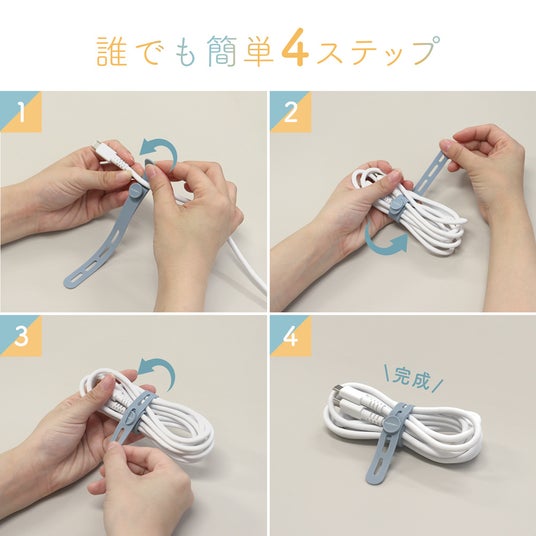 誰でも簡単4ステップ

1

2

3

4

\完成/