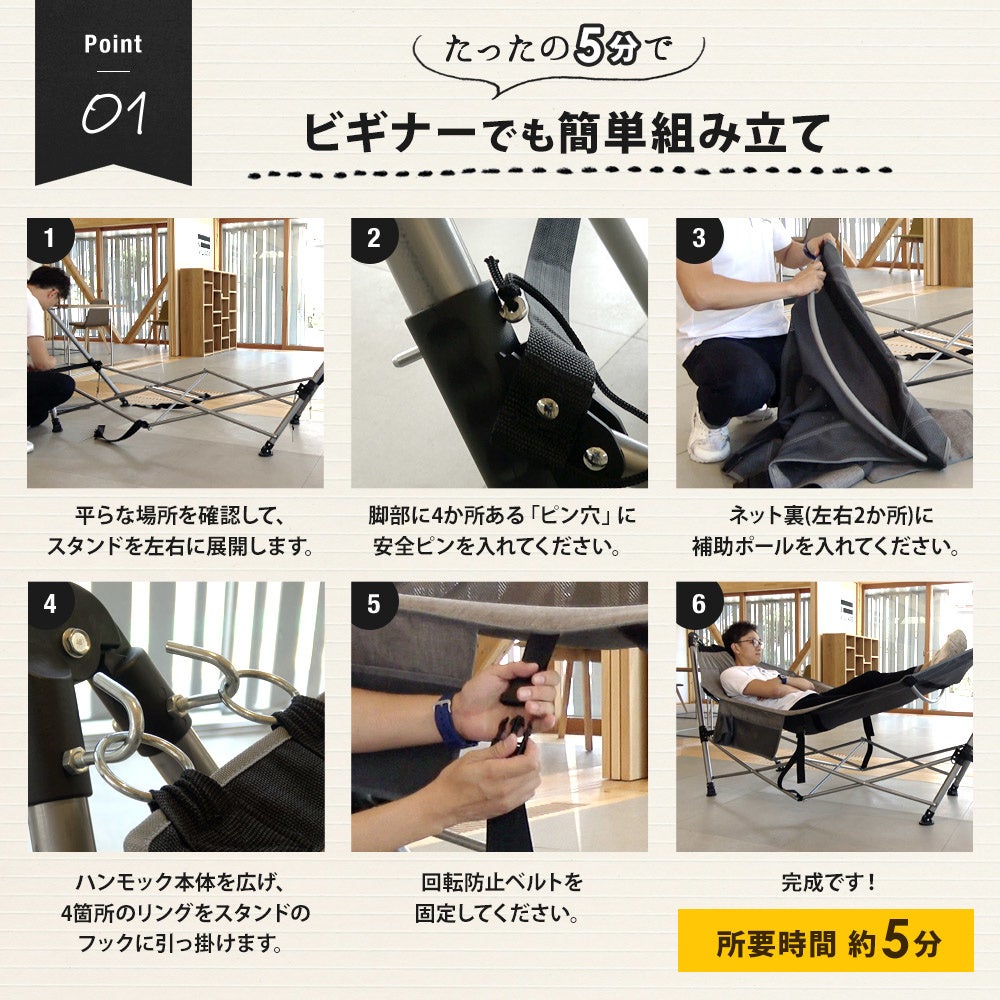 Point
01

たったの5分で
ビギナーでも簡単組み立て

1
平らな場所を確認して、スタンドを左右に展開します。

2
脚部に4か所ある「ピン穴」に安全ピンを入れてください。

3
ネット裏(左右2か所)に補助ポールを入れてください。

4
ハンモック本体を広げ、4箇所のリングをスタンドのフックに引っ掛けます。

5
回転防止ベルトを固定してください。

6
完成です！

所要時間 約5分