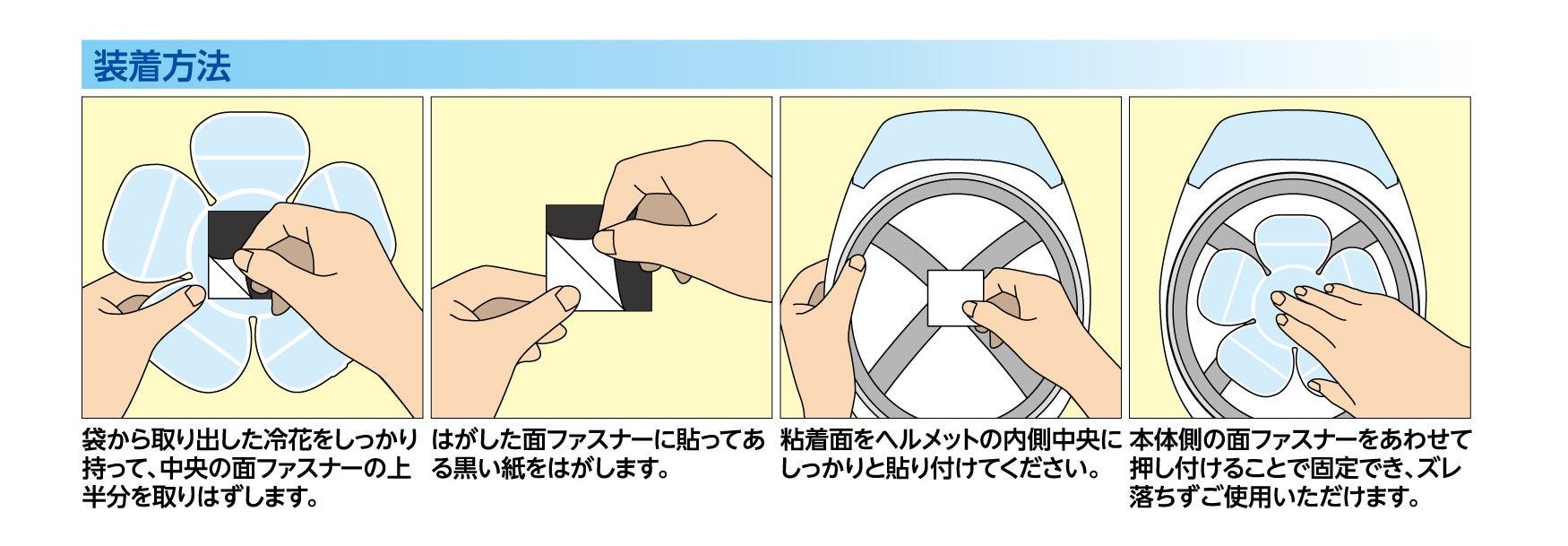 装着方法

袋から取り出した冷花をしっかり持って、中央の面ファスナーの上半分を取りはずします。

はがした面ファスナーに貼ってある黒い紙をはがします。

粘着面をヘルメットの内側中央にしっかりと貼り付けてください。

本体側の面ファスナーをあわせて押し付けることで固定でき、ズレ落ちずご使用いただけます。