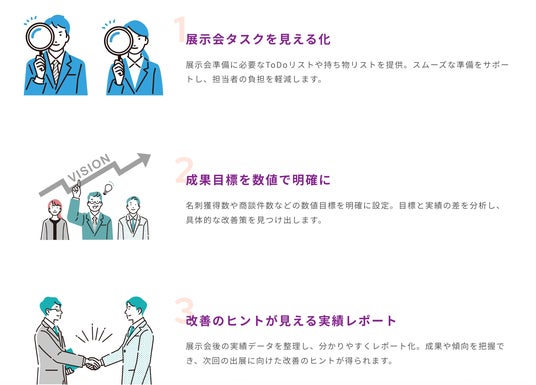 1
展示会タスクを見える化

展示会準備に必要なToDoリストや持ち物リストを提供。スムーズな準備をサポートし、担当者の負担を軽減します。

VISION

2
成果目標を数値で明確に

名刺獲得数や商談件数などの数値目標を明確に設定。目標と実績の差を分析し、具体的な改善策を見つけ出します。

3
改善のヒントが見える実績レポート

展示会後の実績データを整理し、分かりやすくレポート化。成果や傾向を把握でき、次回の出展に向けた改善のヒントが得られます。