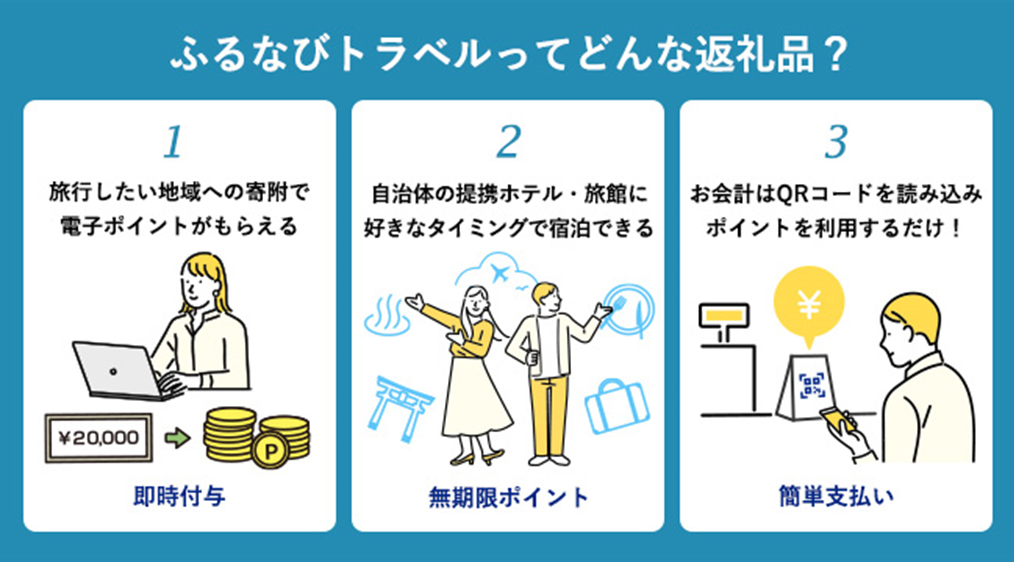 ふるなびトラベルってどんな返礼品？

1
旅行したい地域への寄附で電子ポイントがもらえる

¥20,000

P

即時付与

2
自治体の提携ホテル・旅館に好きなタイミングで宿泊できる

無期限ポイント

3
お会計はQRコードを読み込みポイントを利用するだけ！

¥

簡単支払い