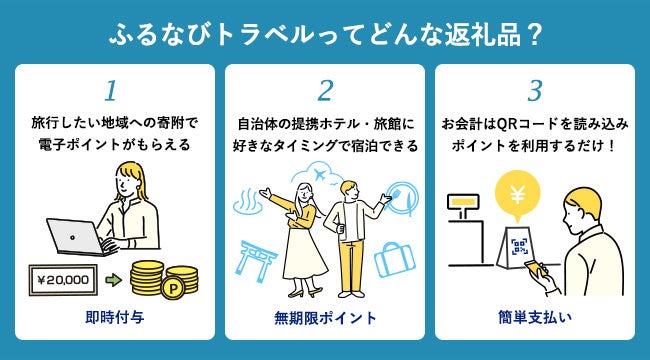 ふるなびトラベルってどんな返礼品？

1
旅行したい地域への寄附で電子ポイントがもらえる

¥20,000

P

即時付与

2
自治体の提携ホテル・旅館に好きなタイミングで宿泊できる

無期限ポイント

3
お会計はQRコードを読み込みポイントを利用するだけ！

¥

簡単支払い