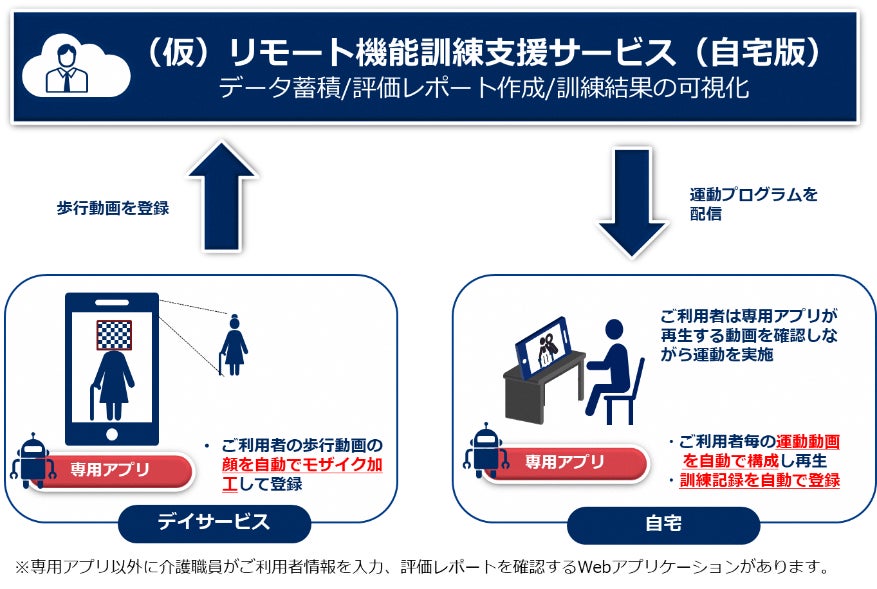 （仮）リモート機能訓練支援サービス（自宅版）
データ蓄積/評価レポート作成/訓練結果の可視化

歩行動画を登録

運動プログラムを配信

専用アプリ

・ご利用者の歩行動画の顔を自動でモザイク加工して登録

デイサービス

ご利用者は専用アプリが再生する動画を確認しながら運動を実施

専用アプリ

・ご利用者毎の運動動画を自動で構成し再生
・訓練記録を自動で登録

自宅

※専用アプリ以外に介護職員がご利用者情報を入力、評価レポートを確認するWebアプリケーションがあります。