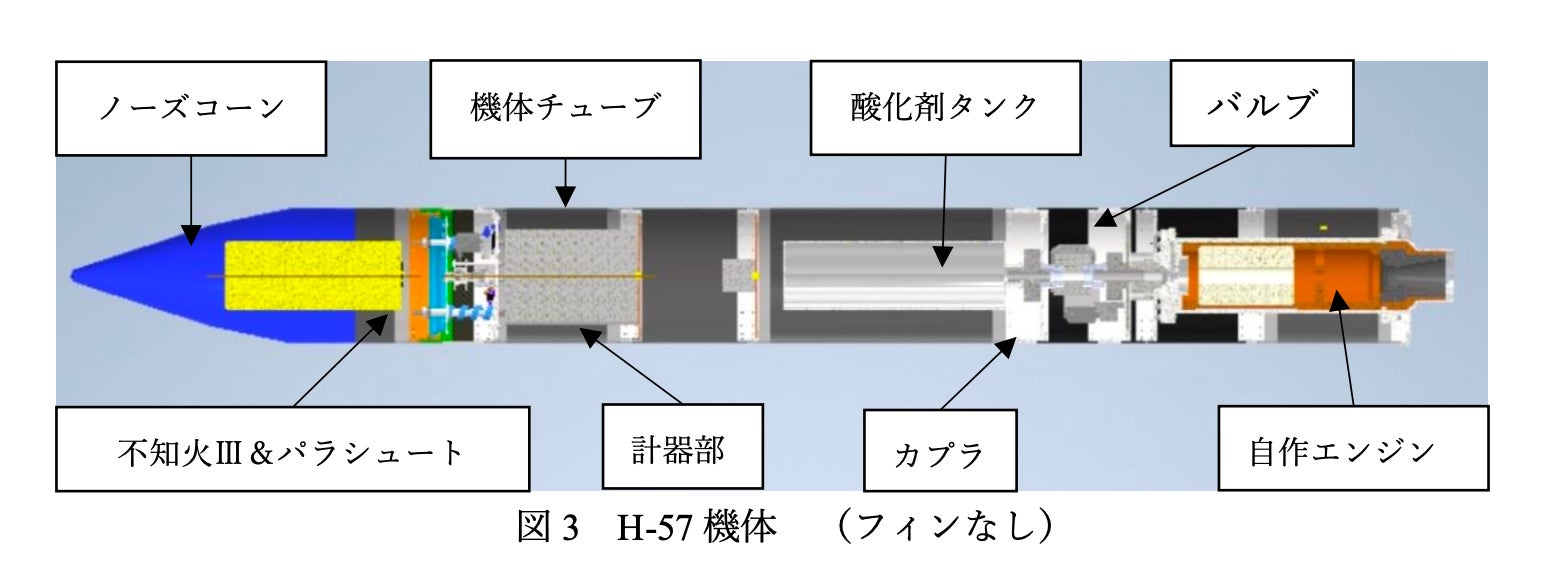 ノーズコーン

機体チューブ

酸化剤タンク

バルブ

不知火Ⅲ＆パラシュート

計器部

カプラ

自作エンジン

図 3　H-57 機体　（フィンなし）